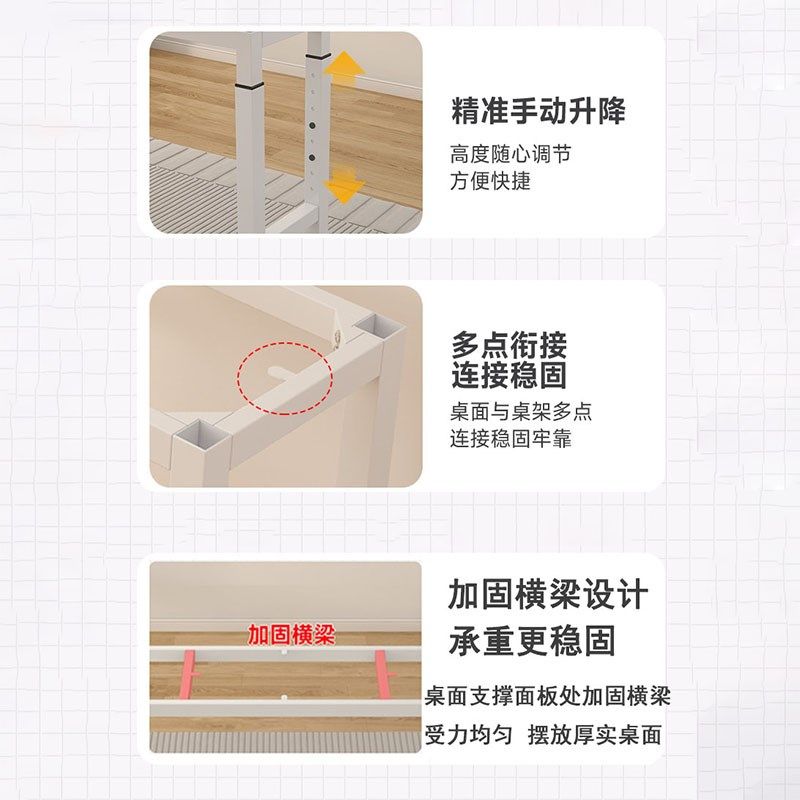 精准手动升降

高度随心调节
方便快捷

多点衔接
连接稳固

桌面与桌架多点
连接稳固牢靠

加固横梁

加固横梁设计
承重更稳固

桌面支撑面板处加固横梁
受力均匀 摆放厚实桌面