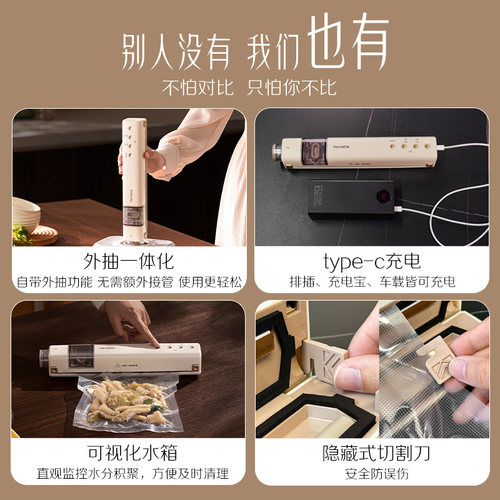 别人没有 我们也有

不怕对比 只怕你不比

外抽一体化

自带外抽功能 无需额外接管 使用更轻松

type-c充电

排插、充电宝、车载皆可充电

可视化水箱

直观监控水分积聚，方便及时清理

隐藏式切割刀

安全防误伤