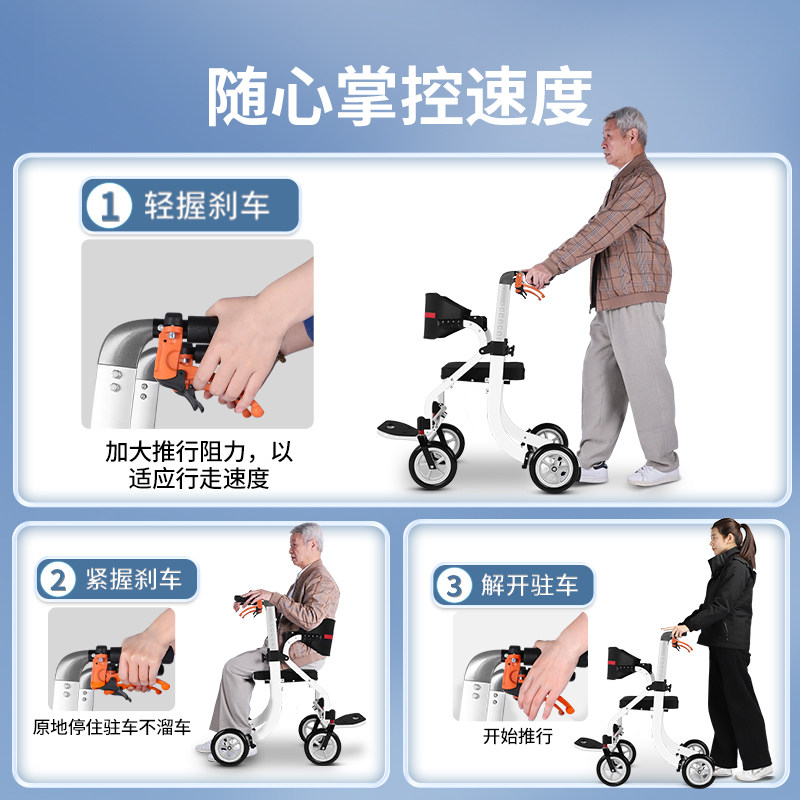 随心掌控速度

1 轻握刹车

加大推行阻力，以适应行走速度

2 紧握刹车

原地停住驻车不溜车

3 解开驻车

开始推行