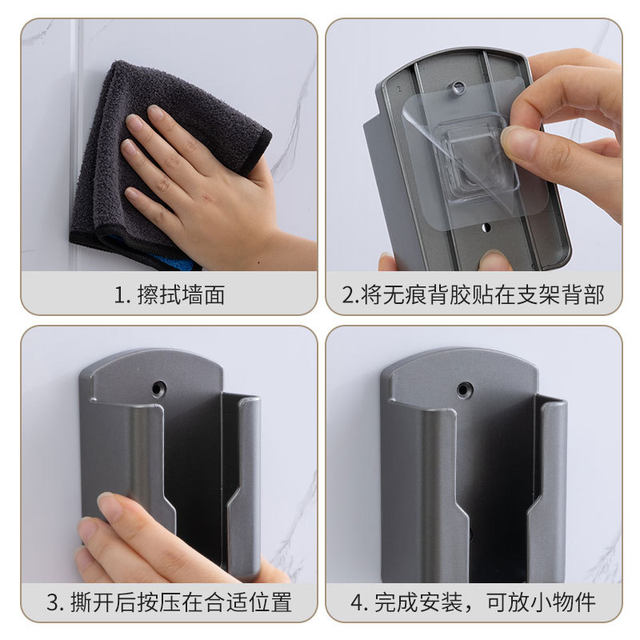 1. 擦拭墙面

2.将无痕背胶贴在支架背部

3. 撕开后按压在合适位置

4. 完成安装，可放小物件