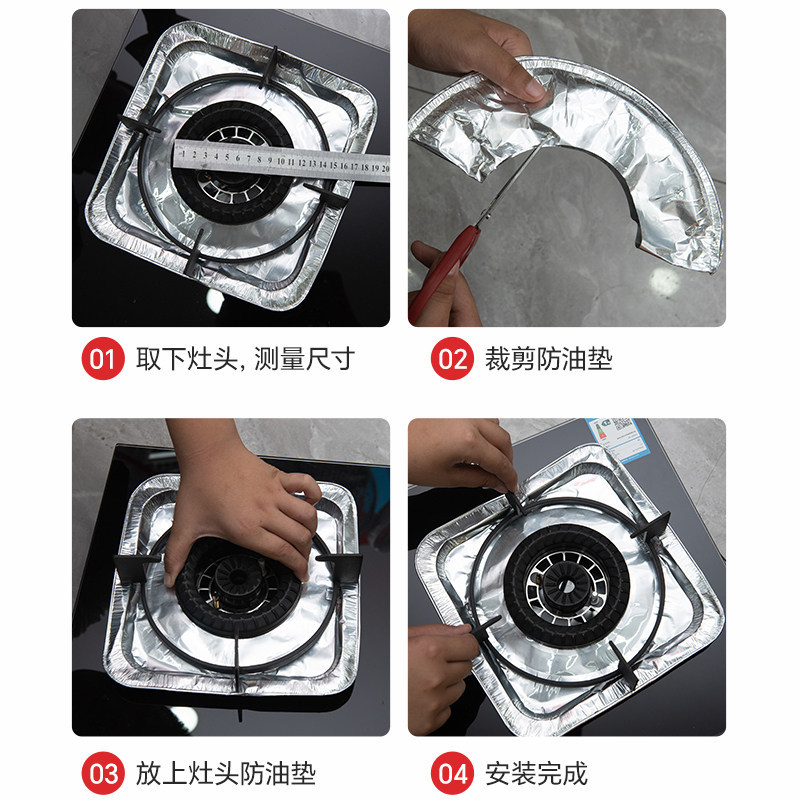 1 2 3 4 5 6 7 8 9 10 11 12 13 14 15 16 17 18 19 20

01 取下灶头, 测量尺寸

02 裁剪防油垫

03 放上灶头防油垫

04 安装完成