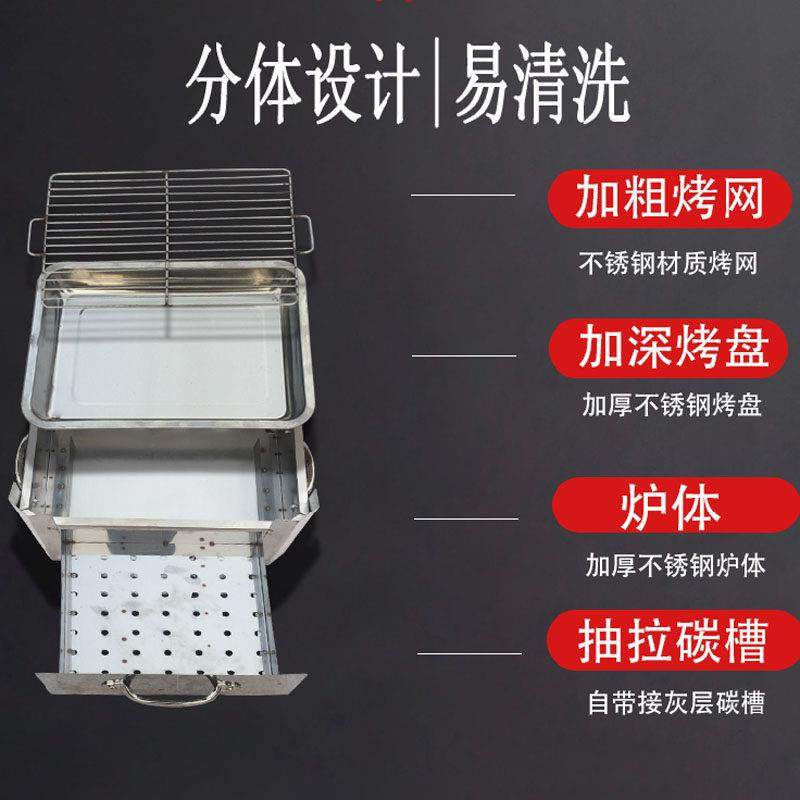 分体设计|易清洗

加粗烤网
不锈钢材质烤网

加深烤盘
加厚不锈钢烤盘

炉体
加厚不锈钢炉体

抽拉碳槽
自带接灰层碳槽