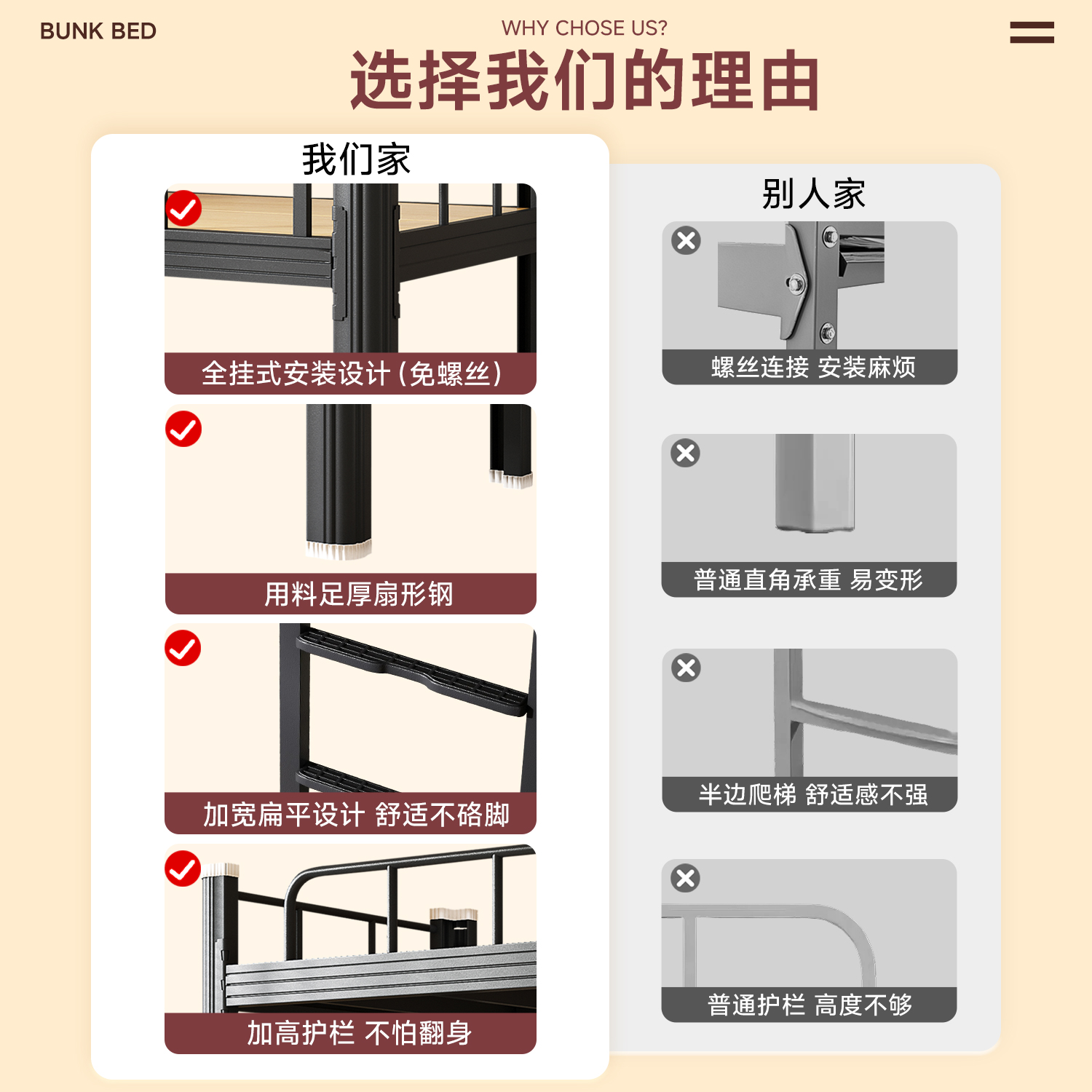 BUNK BED

WHY CHOSE US?

选择我们的理由

我们家

全挂式安装设计（免螺丝）

用料足厚扇形钢

加宽扁平设计 舒适不硌脚

加高护栏 不怕翻身

别人家

螺丝连接 安装麻烦

普通直角承重 易变形

半边爬梯 舒适感不强

普通护栏 高度不够