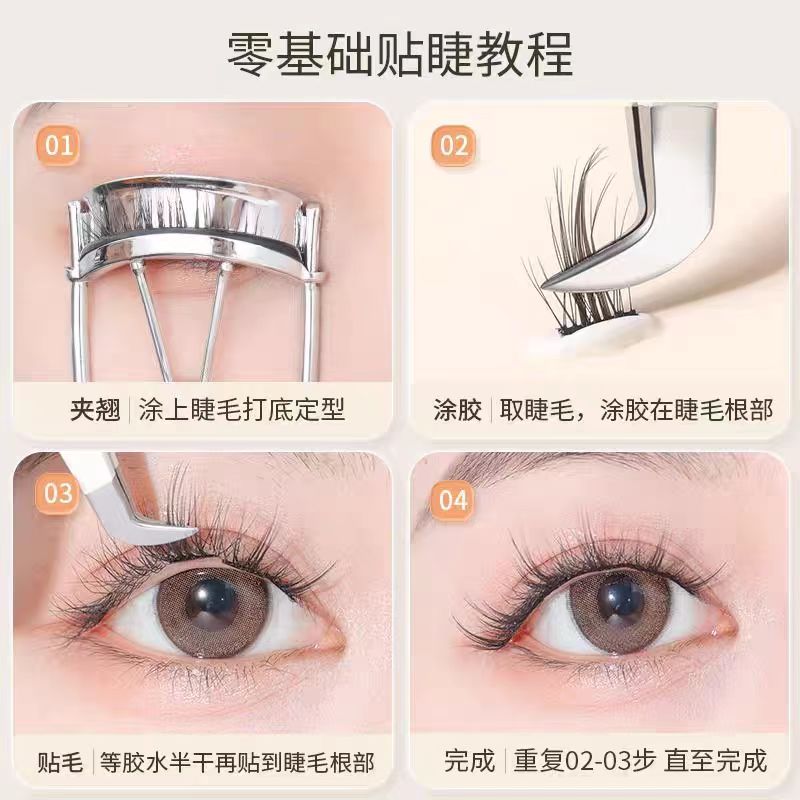 零基础贴睫教程

01

夹翘 | 涂上睫毛打底定型

02

涂胶 | 取睫毛，涂胶在睫毛根部

03

贴毛 | 等胶水半干再贴到睫毛根部

04

完成 | 重复02-03步 直至完成