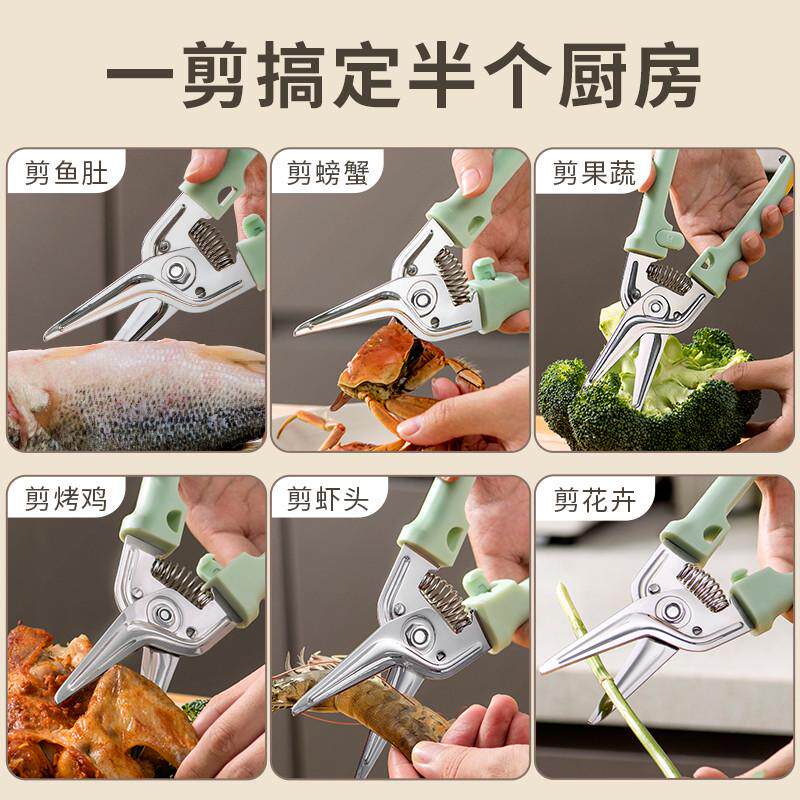 一剪搞定半个厨房

剪鱼肚

剪螃蟹

剪果蔬

剪烤鸡

剪虾头

剪花卉