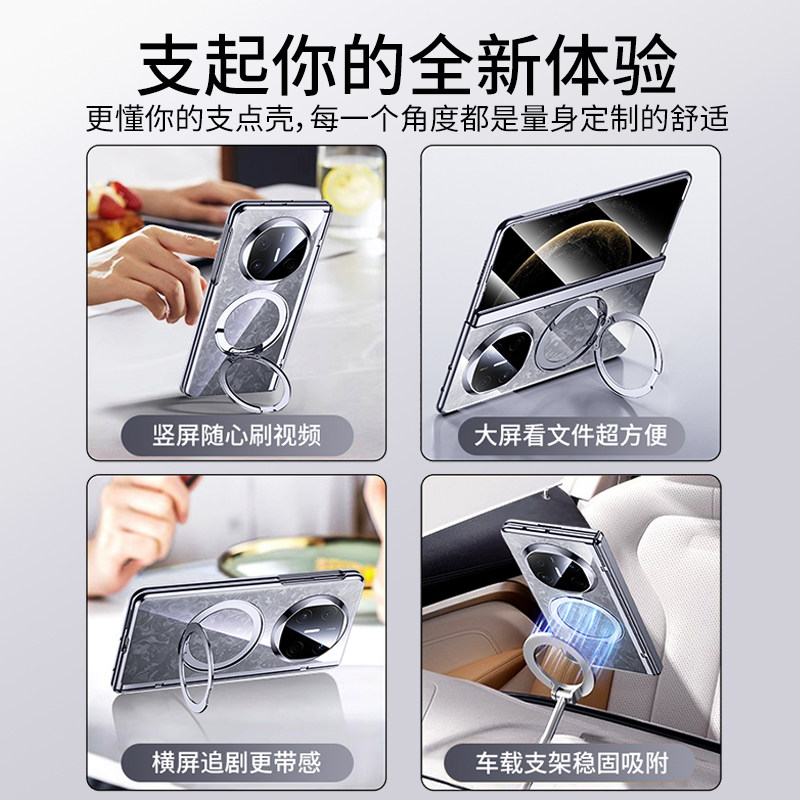 支起你的全新体验
更懂你的支点壳，每一个角度都是量身定制的舒适

竖屏随心刷视频

大屏看文件超方便

横屏追剧更带感

车载支架稳固吸附