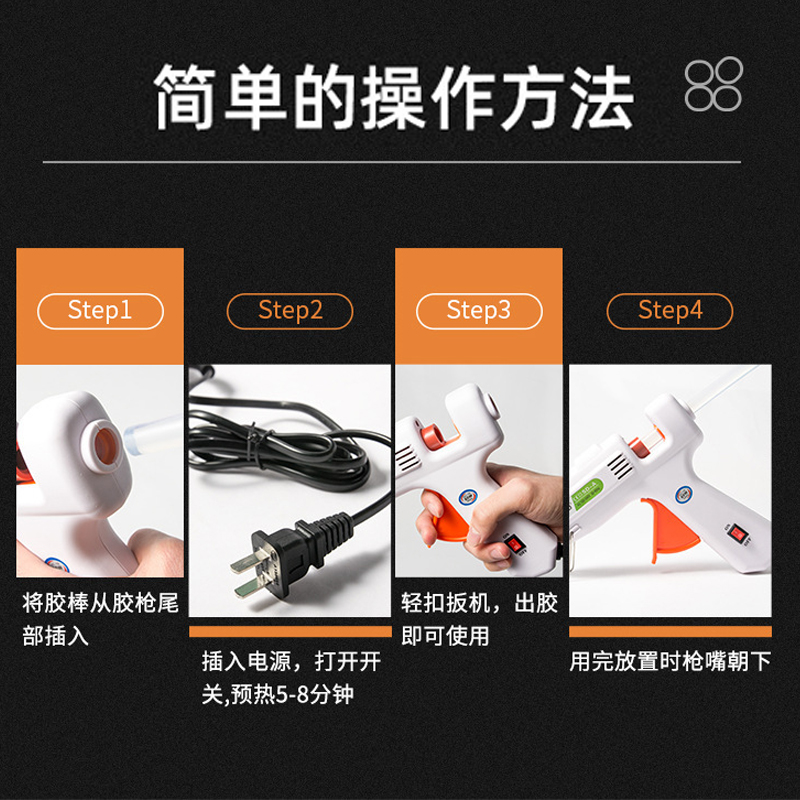 简单的操作方法

Step1

将胶棒从胶枪尾部插入

Step2

插入电源，打开开关,预热5-8分钟

Step3

轻扣扳机，出胶即可使用

Step4

用完放置时枪嘴朝下