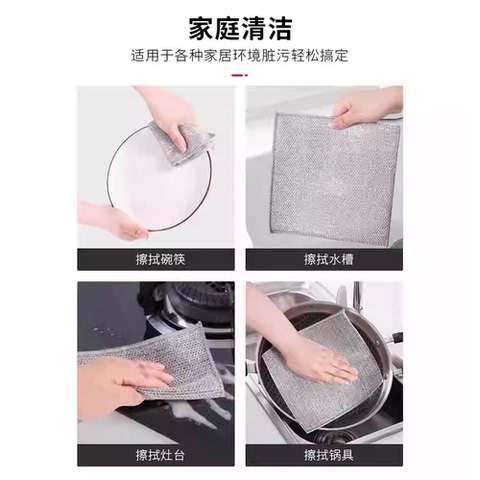 家庭清洁

适用于各种家居环境脏污轻松搞定

擦拭碗筷

擦拭水槽

擦拭灶台

擦拭锅具