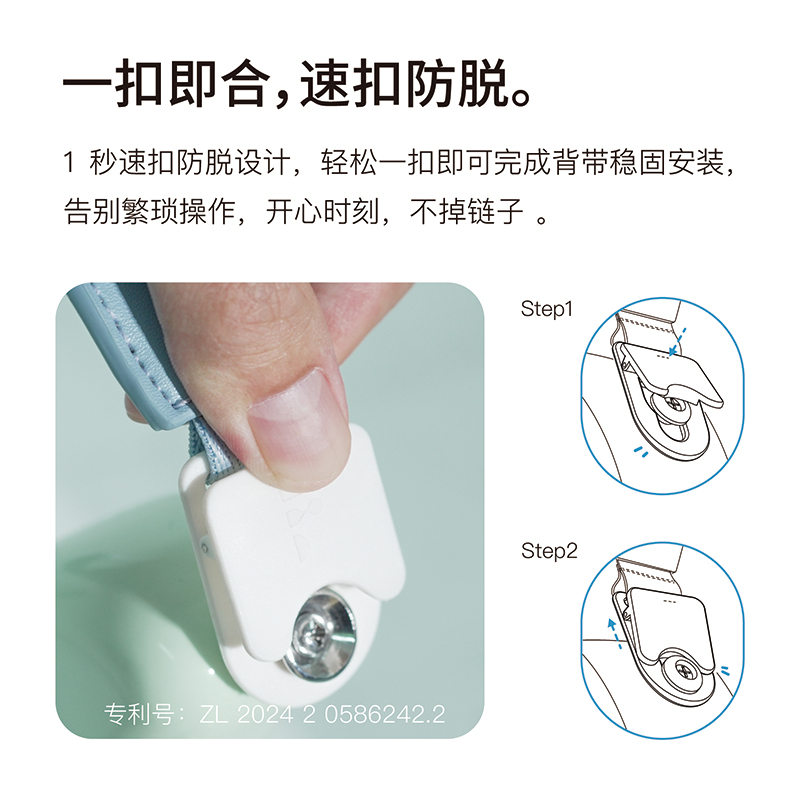 一扣即合，速扣防脱。

1 秒速扣防脱设计，轻松一扣即可完成背带稳固安装，告别繁琐操作，开心时刻，不掉链子 。

专利号：ZL 2024 2 0586242.2

Step1

Step2