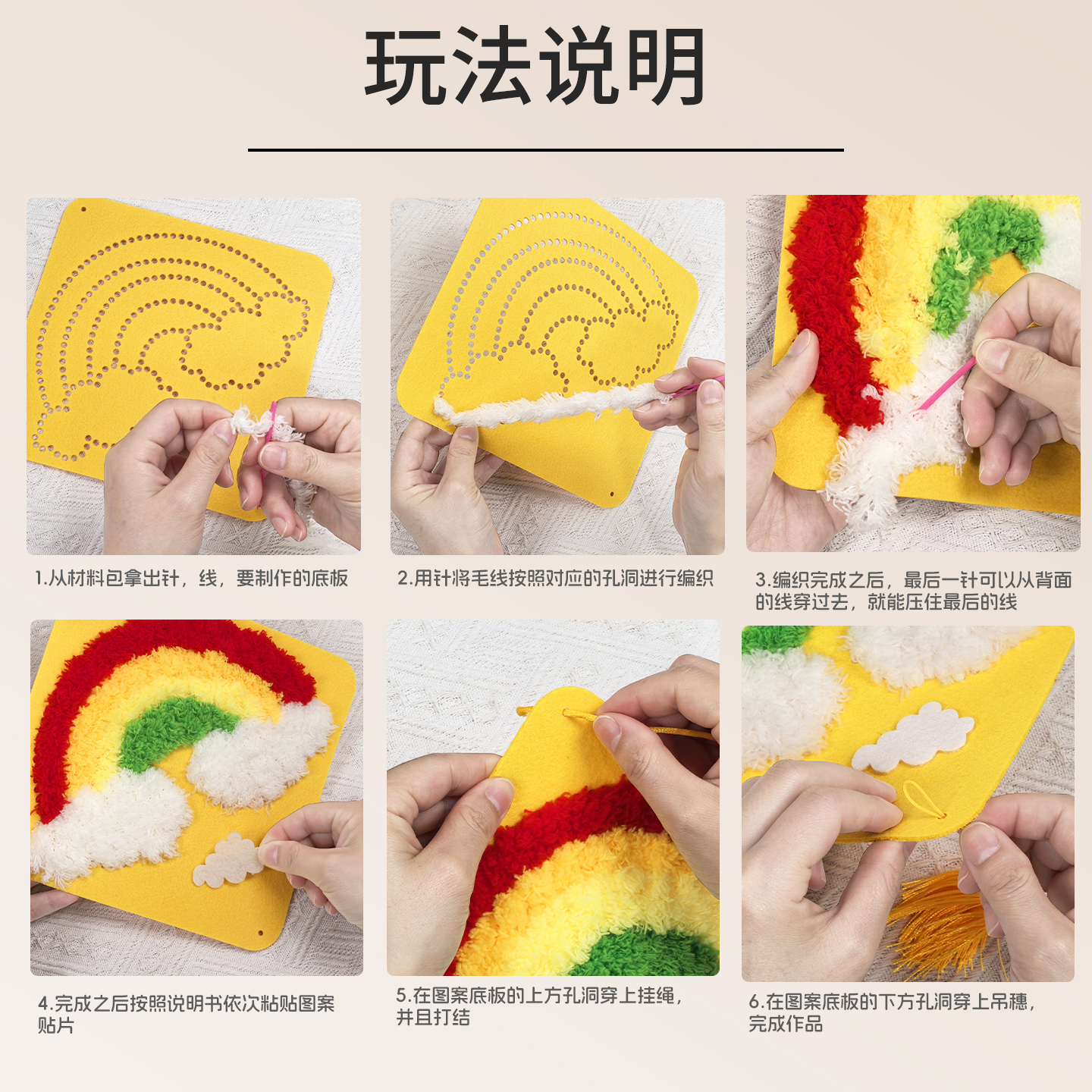 玩法说明

1.从材料包拿出针，线，要制作的底板

2.用针将毛线按照对应的孔洞进行编织

3.编织完成之后，最后一针可以从背面的线穿过去，就能压住最后的线

4.完成之后按照说明书依次粘贴图案贴片

5.在图案底板的上方孔洞穿上挂绳，并且打结

6.在图案底板的下方孔洞穿上吊穗，完成作品