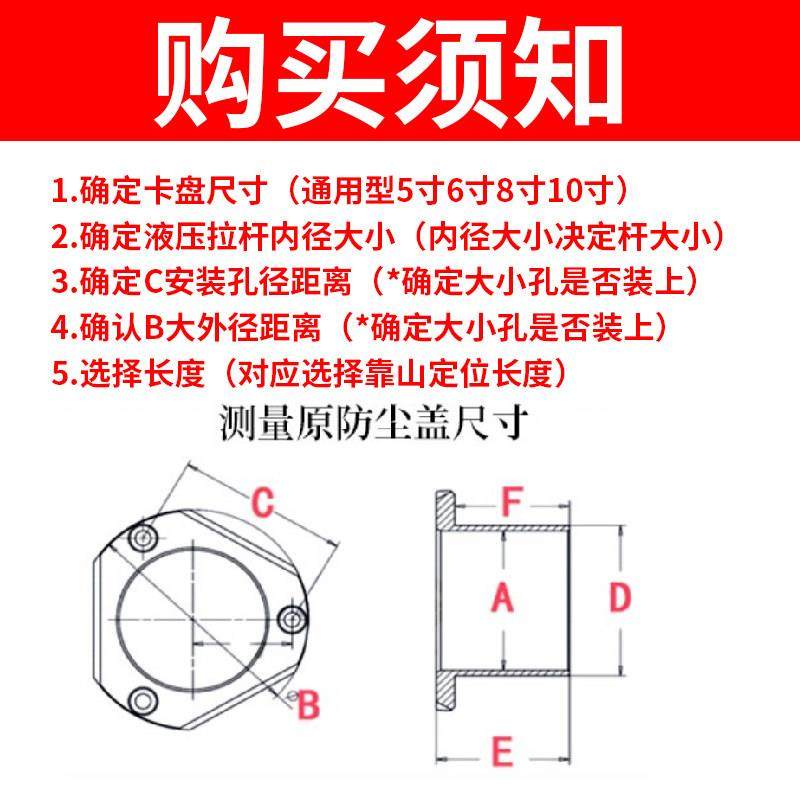 购买须知

1.确定卡盘尺寸（通用型5寸6寸8寸10寸）
2.确定液压拉杆内径大小（内径大小决定杆大小）
3.确定C安装孔径距离（*确定大小孔是否装上）
4.确认B大外径距离（*确定大小孔是否装上）
5.选择长度（对应选择靠山定位长度）

测量原防尘盖尺寸

C

B

F

A

D

E