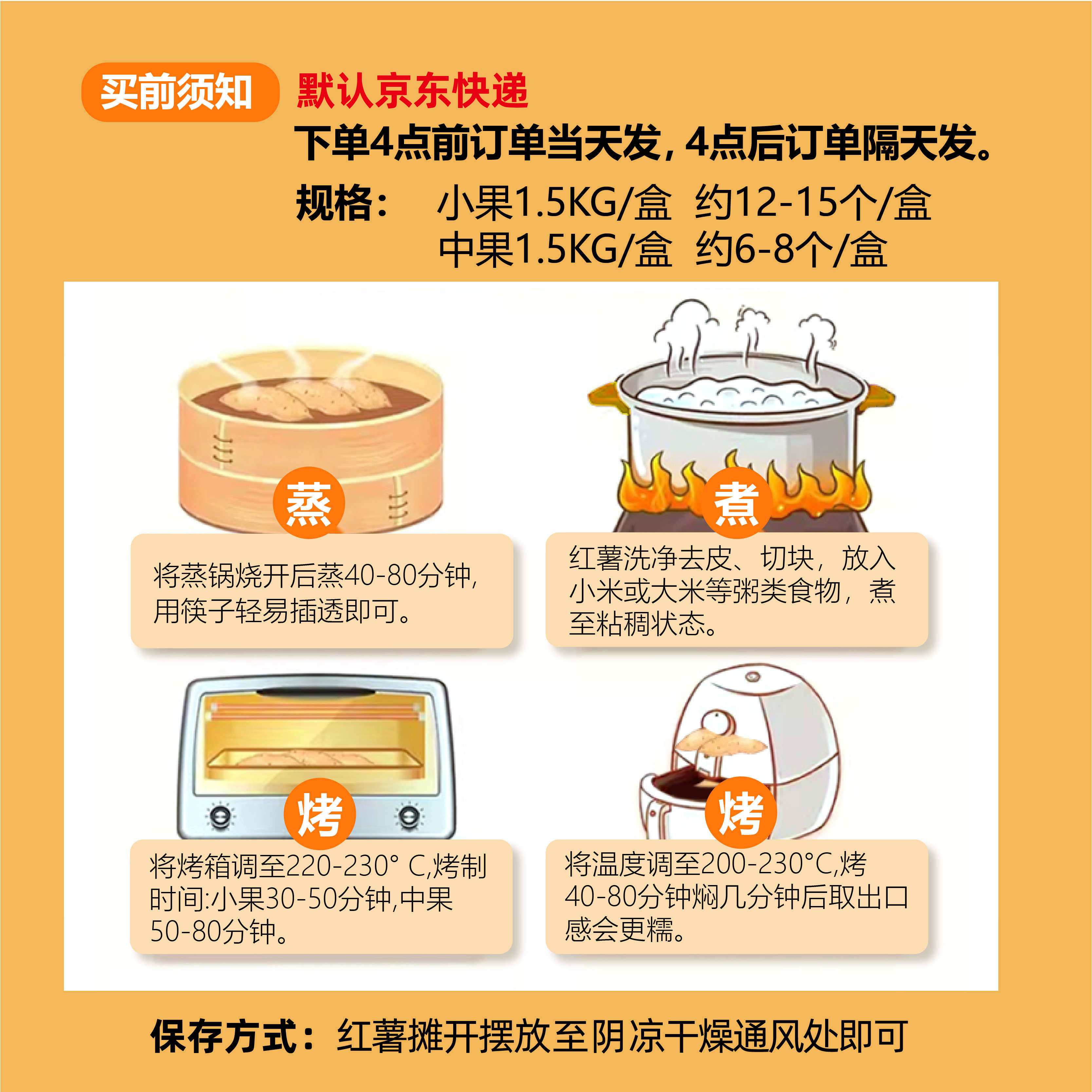 买前须知 默认京东快递

下单4点前订单当天发，4点后订单隔天发。

规格： 小果1.5KG/盒 约12-15个/盒
中果1.5KG/盒 约6-8个/盒

蒸

将蒸锅烧开后蒸40-80分钟，用筷子轻易插透即可。

煮

红薯洗净去皮、切块，放入小米或大米等粥类食物，煮至粘稠状态。

烤

将烤箱调至220-230° C,烤制时间:小果30-50分钟,中果50-80分钟。

烤

将温度调至200-230°C,烤40-80分钟焖几分钟后取出口感会更糯。

保存方式：红薯摊开摆放至阴凉干燥通风处即可