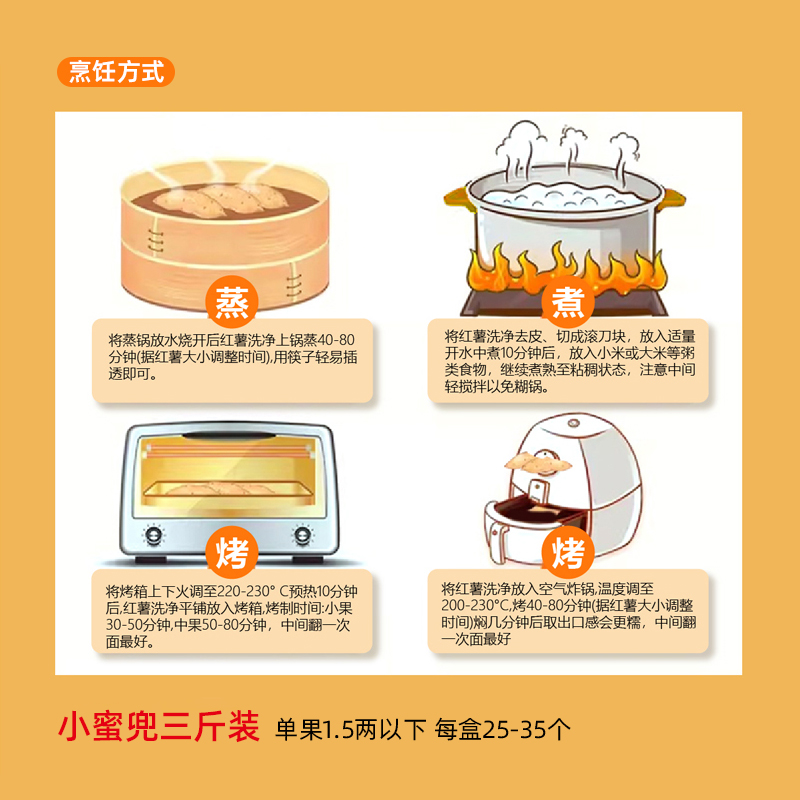 烹饪方式

蒸

将蒸锅放水烧开后红薯洗净上锅蒸40-80分钟(据红薯大小调整时间),用筷子轻易插透即可。

煮

将红薯洗净去皮、切成滚刀块，放入适量开水中煮10分钟后，放入小米或大米等粥类食物，继续煮熟至粘稠状态，注意中间轻搅拌以免糊锅。

烤

将烤箱上下火调至220-230° C预热10分钟后,红薯洗净平铺放入烤箱,烤制时间:小果30-50分钟,中果50-80分钟，中间翻一次面最好。

烤

将红薯洗净放入空气炸锅,温度调至200-230°C,烤40-80分钟(据红薯大小调整时间)焖几分钟后取出口感会更糯，中间翻一次面最好

小蜜兜三斤装 单果1.5两以下 每盒25-35个