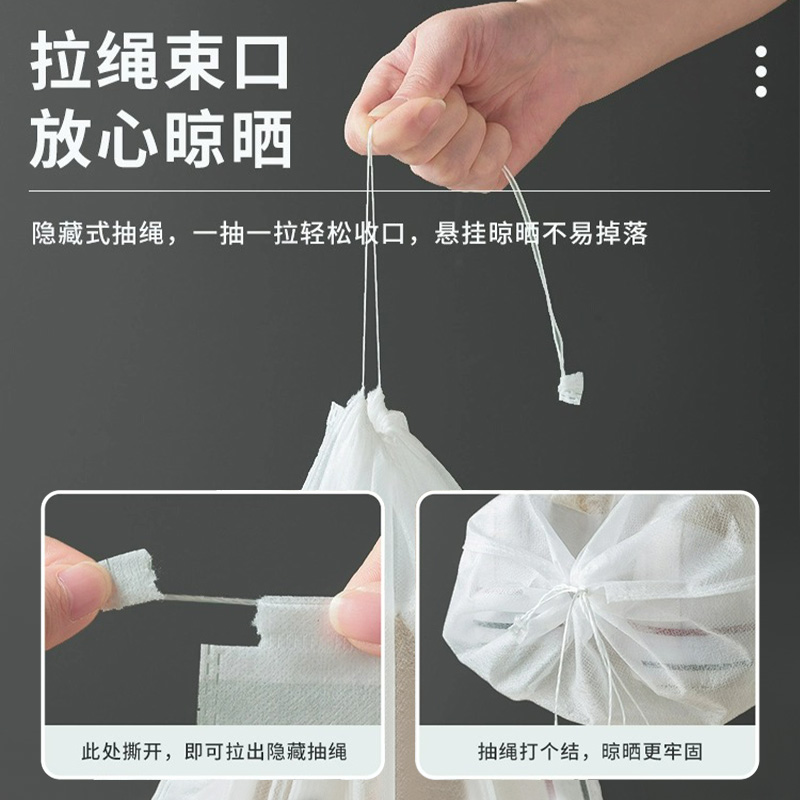 拉绳束口
放心晾晒

隐藏式抽绳，一抽一拉轻松收口，悬挂晾晒不易掉落

此处撕开，即可拉出隐藏抽绳

抽绳打个结，晾晒更牢固