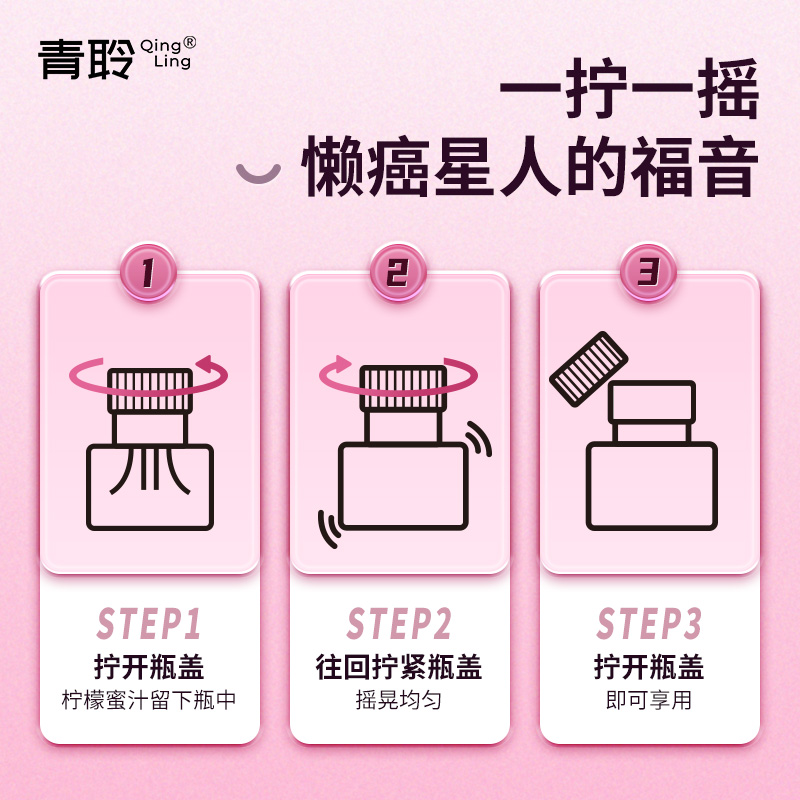 青聆 Qing® Ling

一拧一摇
懒癌星人的福音

1

STEP1
拧开瓶盖
柠檬蜜汁留下瓶中

2

STEP2
往回拧紧瓶盖
摇晃均匀

3

STEP3
拧开瓶盖
即可享用