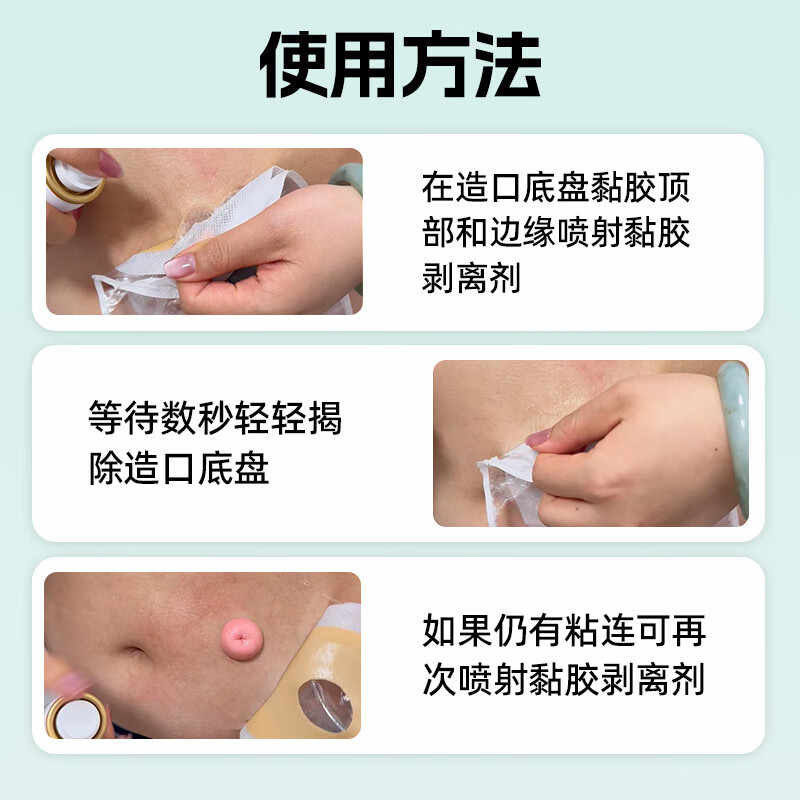 使用方法

在造口底盘黏胶顶部和边缘喷射黏胶剥离剂

等待数秒轻轻揭除造口底盘

如果仍有粘连可再次喷射黏胶剥离剂