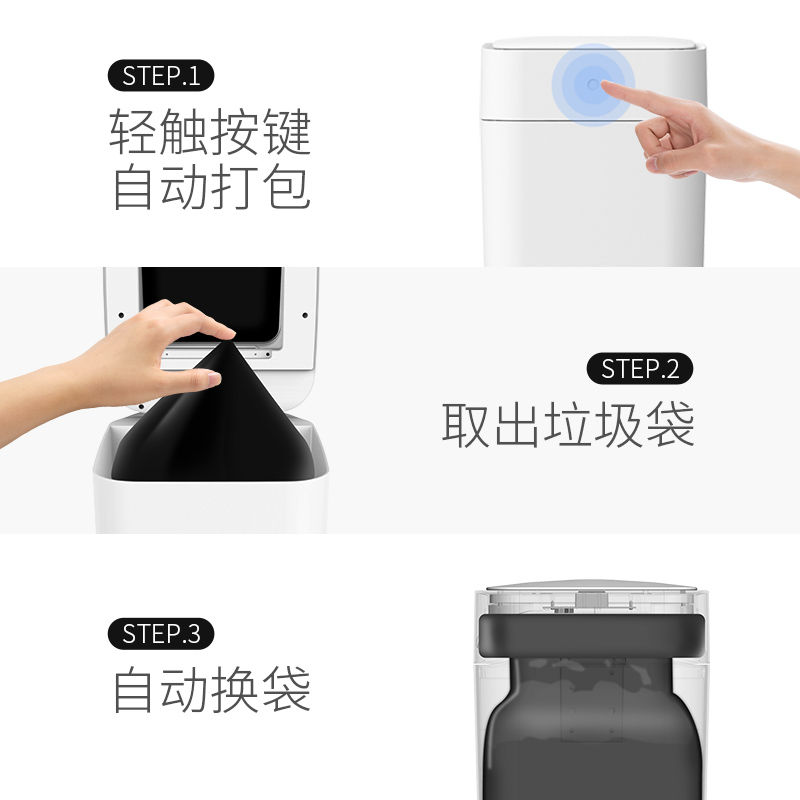 STEP.1
轻触按键
自动打包

STEP.2
取出垃圾袋

STEP.3
自动换袋