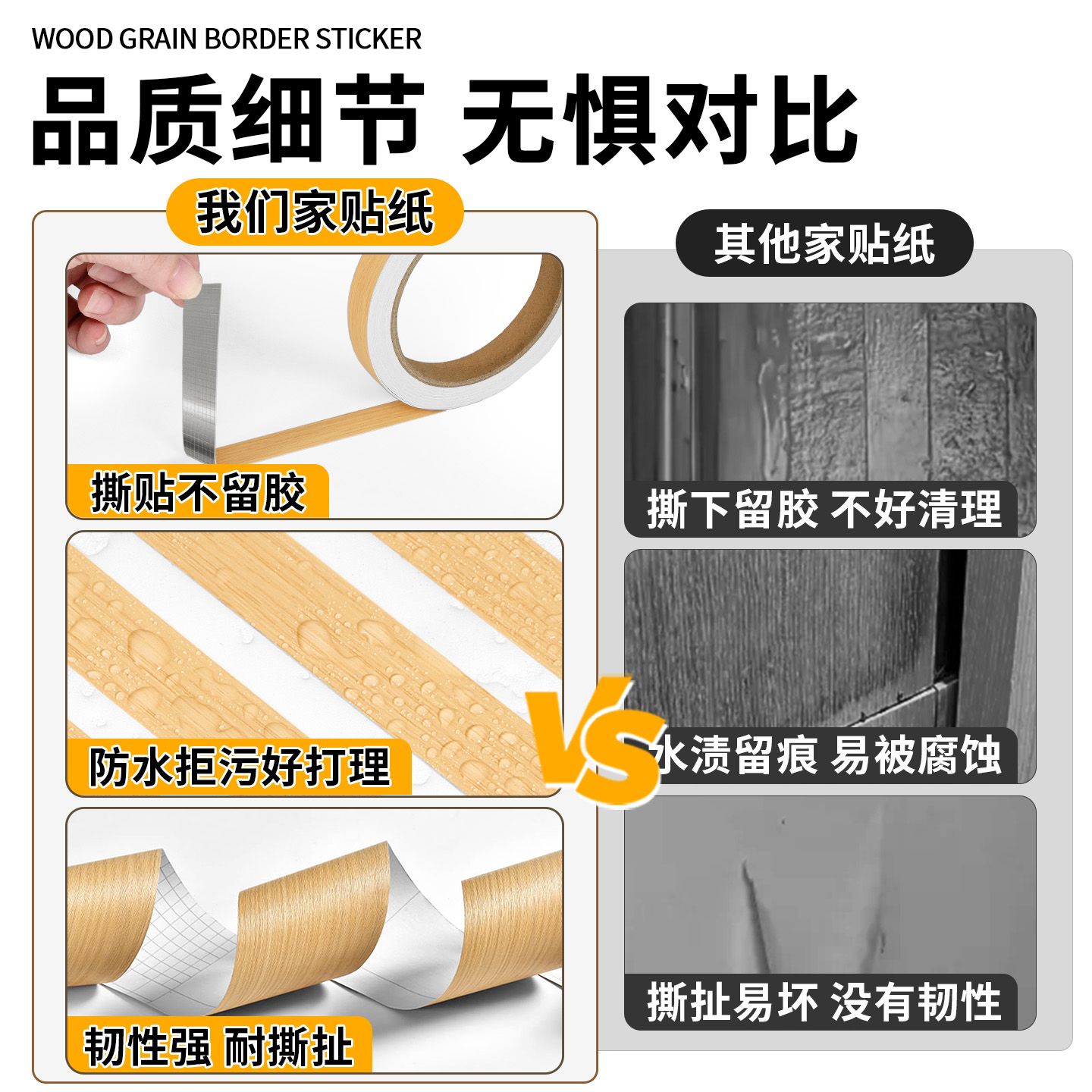 WOOD GRAIN BORDER STICKER

品质细节 无惧对比

我们家贴纸

撕贴不留胶

防水拒污好打理

韧性强 耐撕扯

VS

其他家贴纸

撕下留胶 不好清理

水渍留痕 易被腐蚀

撕扯易坏 没有韧性