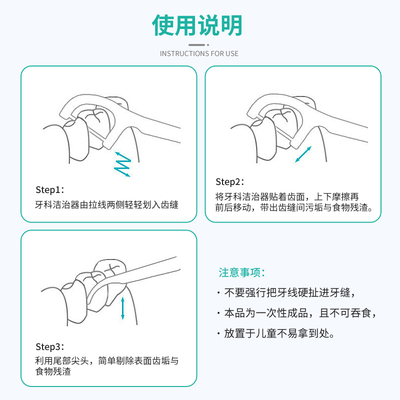 使用说明

INSTRUCTIONS FOR USE

Step1:
牙科洁治器由拉线两侧轻轻划入齿缝

Step2:
将牙科洁治器贴着齿面，上下摩擦再前后移动，带出齿缝间污垢与食物残渣。

Step3:
利用尾部尖头，简单剔除表面齿垢与食物残渣

注意事项:
· 不要强行把牙线硬扯进牙缝，
· 本品为一次性成品，且不可吞食，
· 放置于儿童不易拿到处。