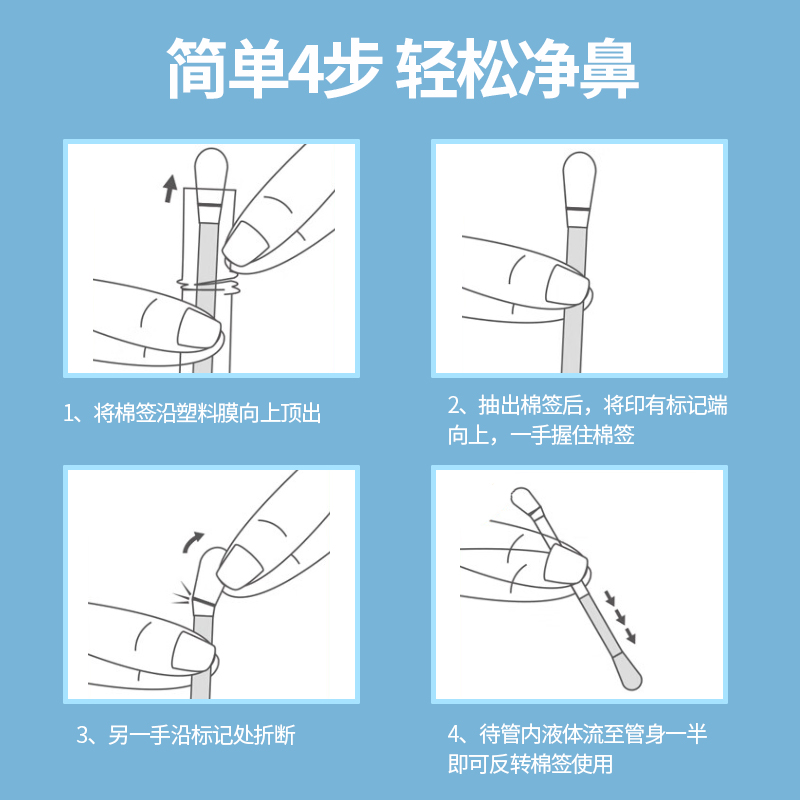 简单4步 轻松净鼻

1、将棉签沿塑料膜向上顶出

2、抽出棉签后，将印有标记端向上，一手握住棉签

3、另一手沿标记处折断

4、待管内液体流至管身一半即可反转棉签使用