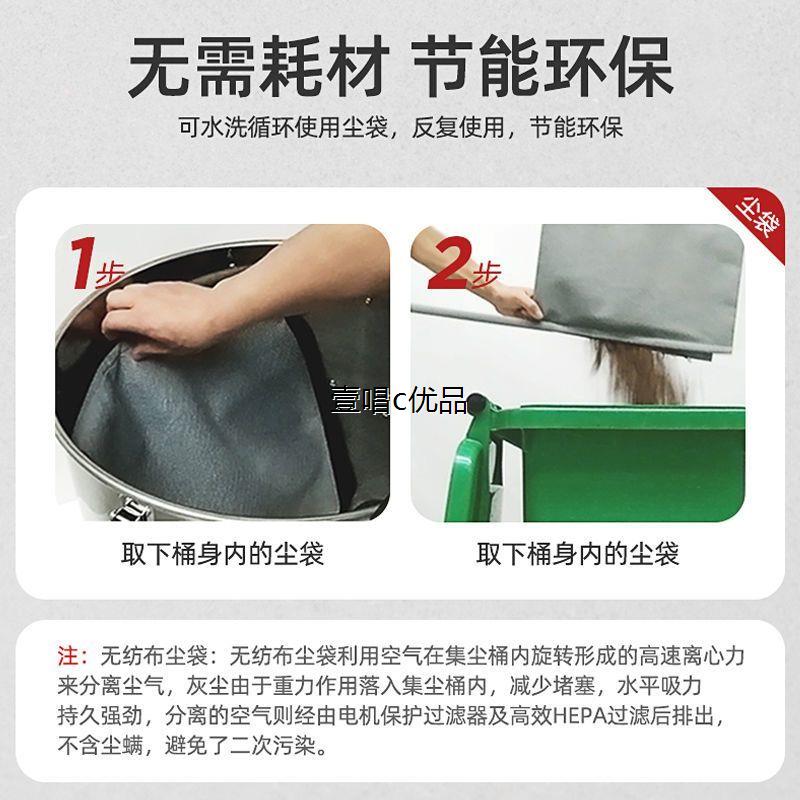 无需耗材 节能环保

可水洗循环使用尘袋，反复使用，节能环保

尘袋

1步

2步

壹唱c优品

取下桶身内的尘袋

取下桶身内的尘袋

注：无纺布尘袋：无纺布尘袋利用空气在集尘桶内旋转形成的高速离心力来分离尘气，灰尘由于重力作用落入集尘桶内，减少堵塞，水平吸力持久强劲，分离的空气则经由电机保护过滤器及高效HEPA过滤后排出，不含尘螨，避免了二次污染。