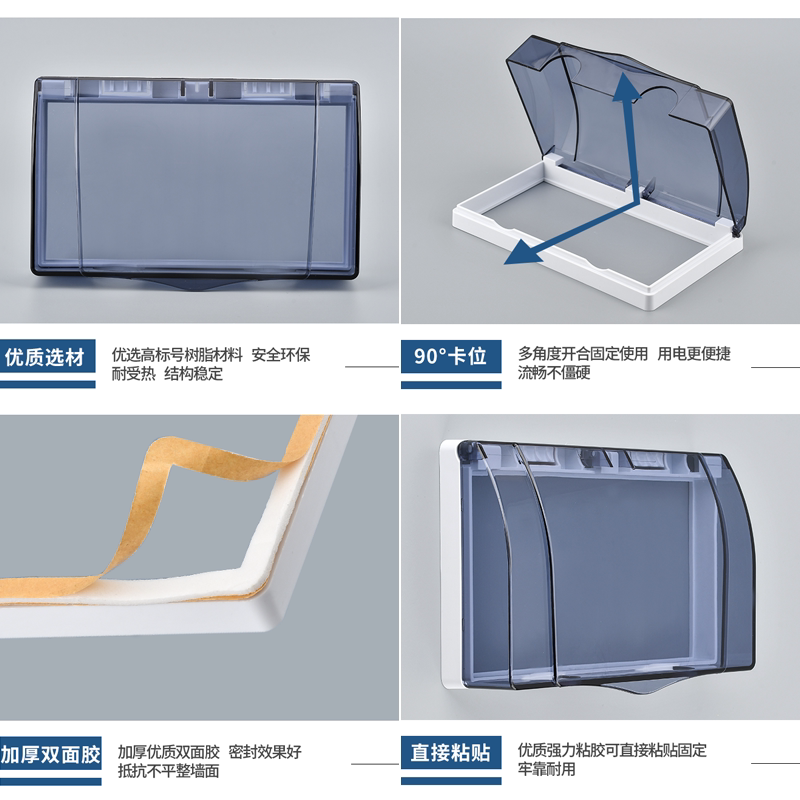 优质选材

优选高标号树脂材料 安全环保
耐受热 结构稳定

90°卡位

多角度开合固定使用 用电更便捷
流畅不僵硬

加厚双面胶

加厚优质双面胶 密封效果好
抵抗不平整墙面

直接粘贴

优质强力粘胶可直接粘贴固定
牢靠耐用