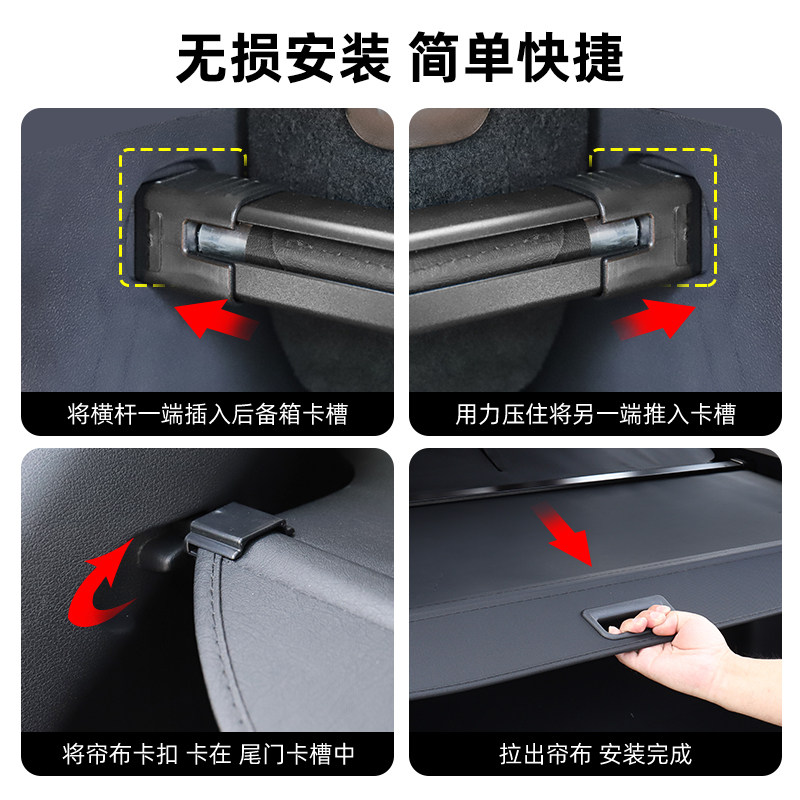 无损安装 简单快捷

将横杆一端插入后备箱卡槽

用力压住将另一端推入卡槽

将帘布卡扣 卡在 尾门卡槽中

拉出帘布 安装完成