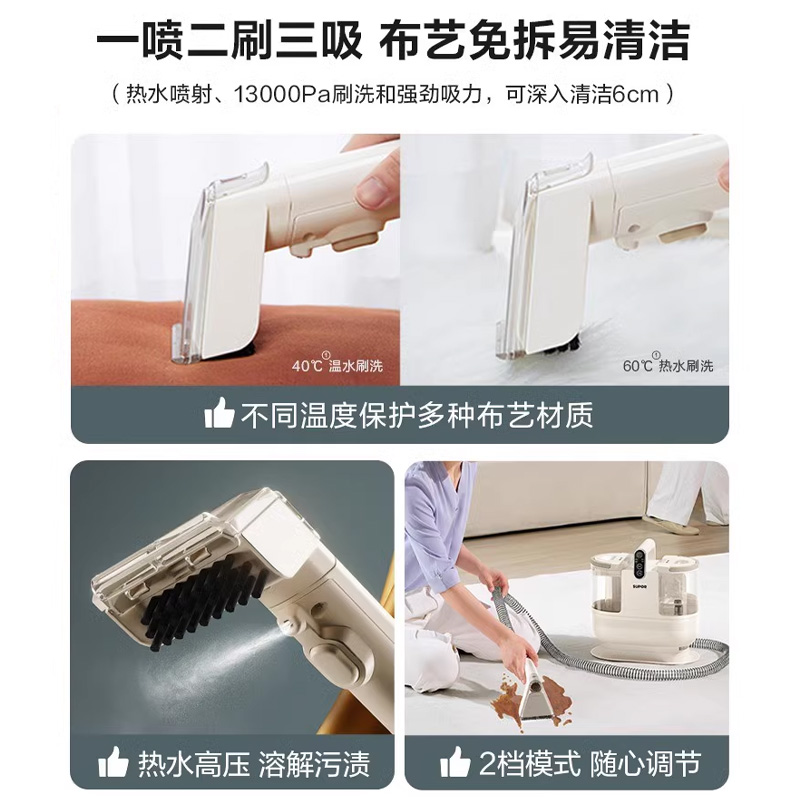 一喷二刷三吸 布艺免拆易清洁

（热水喷射、13000Pa刷洗和强劲吸力，可深入清洁6cm）

40℃① 温水刷洗

60℃① 热水刷洗

不同温度保护多种布艺材质

SUPOR

热水高压 溶解污渍

2档模式 随心调节