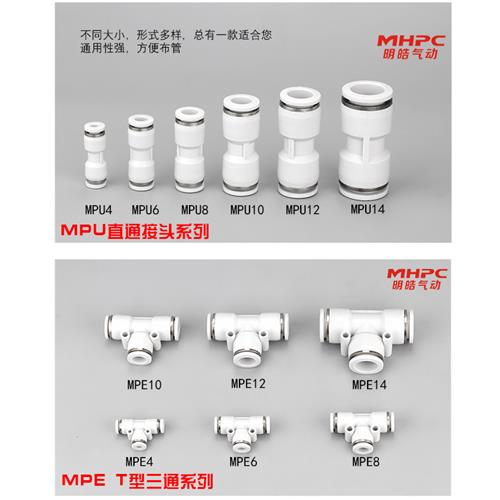 不同大小，形式多样，总有一款适合您
通用性强，方便布管

MHPC
明皓气动

MPU4 MPU6 MPU8 MPU10 MPU12 MPU14

MPU直通接头系列

MHPC
明皓气动

MPE10 MPE12 MPE14

MPE4 MPE6 MPE8

MPE T型三通系列