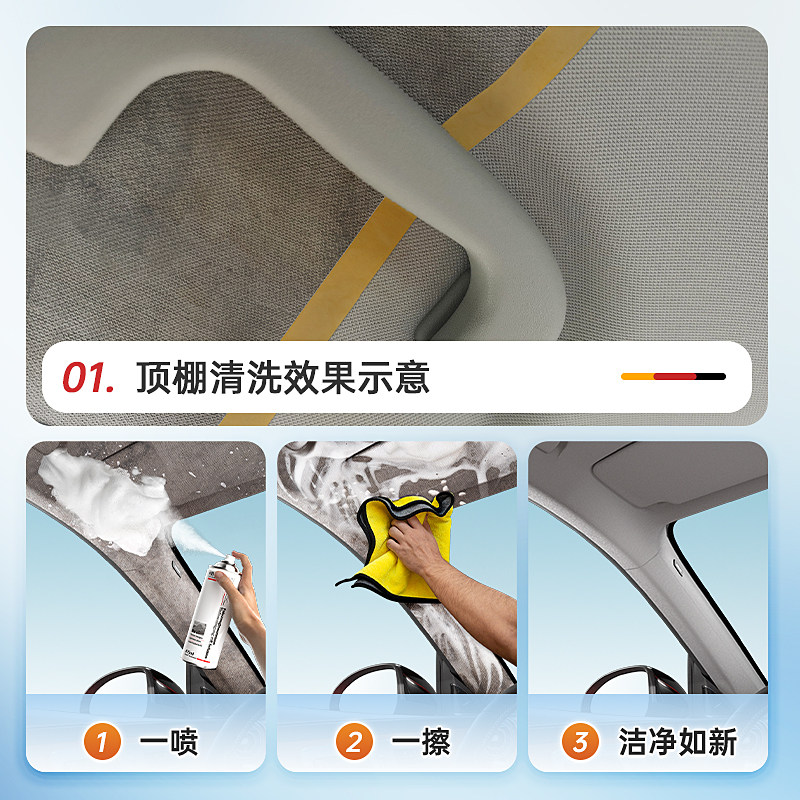 01. 顶棚清洗效果示意

1 一喷

2 一擦

3 洁净如新