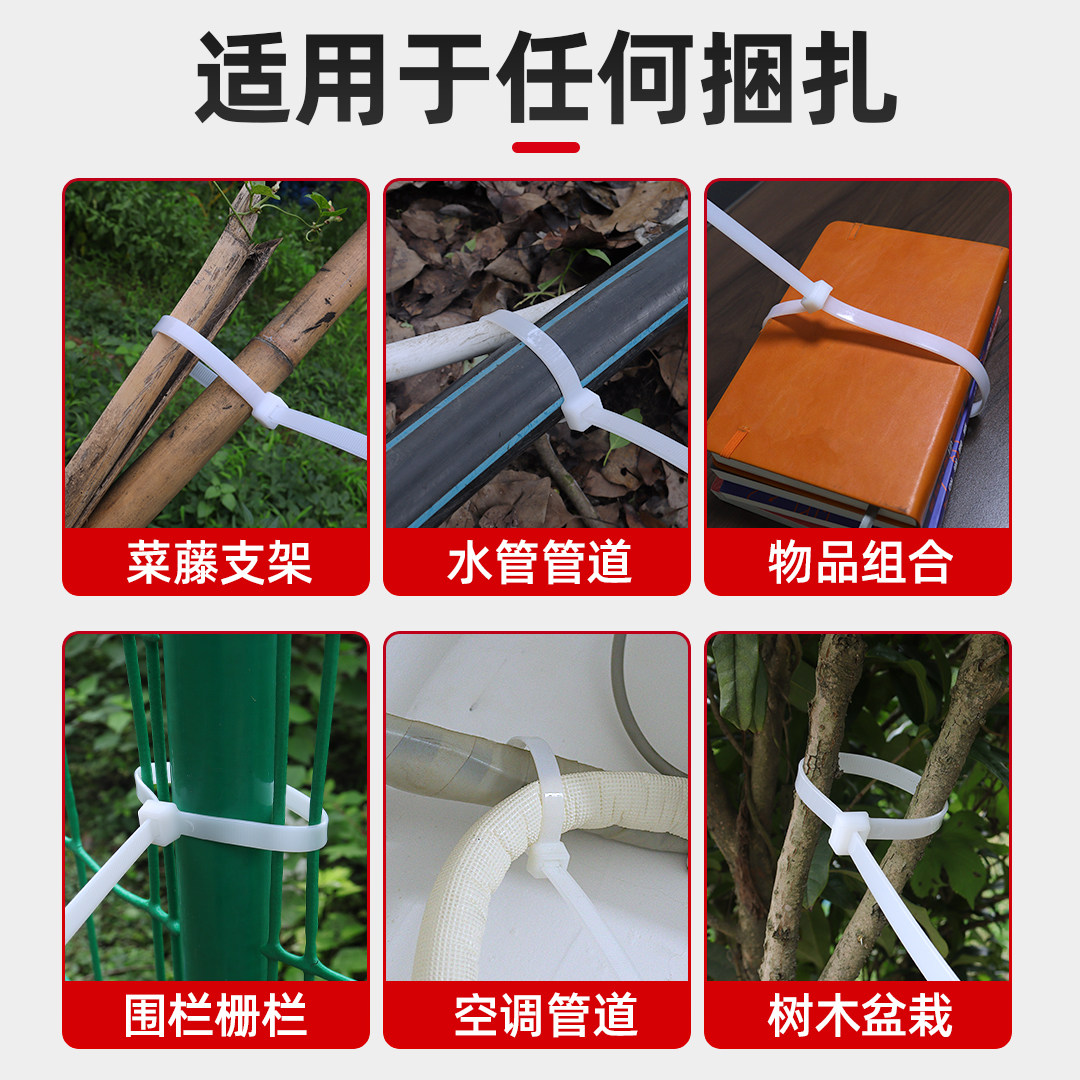 适用于任何捆扎

菜藤支架

水管管道

物品组合

围栏栅栏

空调管道

树木盆栽