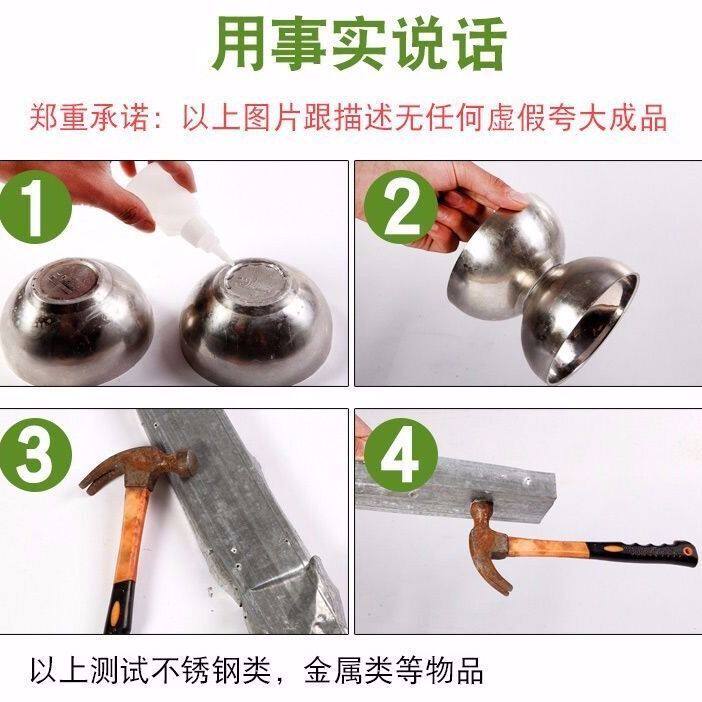 用事实说话

郑重承诺：以上图片跟描述无任何虚假夸大成品

1

2

3

4

以上测试不锈钢类，金属类等物品