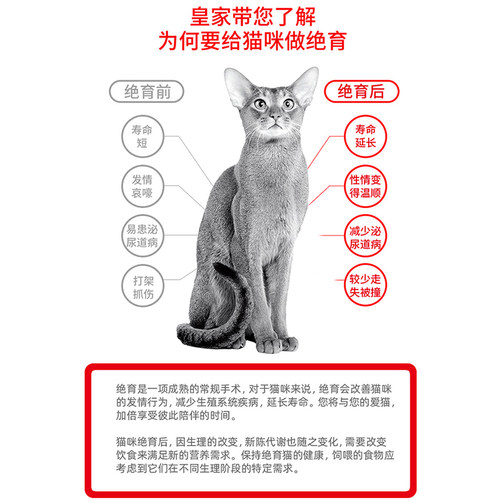 皇家带您了解
为何要给猫咪做绝育

绝育前

寿命短

发情哀嚎

易患泌尿道病

打架抓伤

绝育后

寿命延长

性情变得温顺

减少泌尿道病

较少走失被撞

绝育是一项成熟的常规手术，对于猫咪来说，绝育会改善猫咪的发情行为，减少生殖系统疾病，延长寿命。您将与您的爱猫，加倍享受彼此陪伴的时间。

猫咪绝育后，因生理的改变，新陈代谢也随之变化，需要改变饮食来满足新的营养需求。保持绝育猫的健康，饲喂的食物应考虑到它们在不同生理阶段的特定需求。