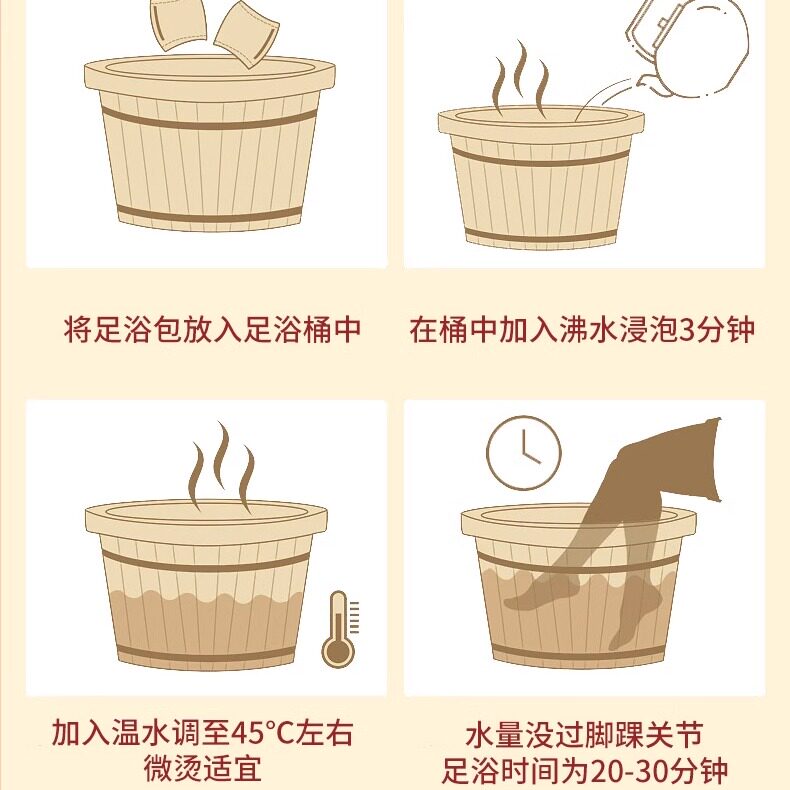 将足浴包放入足浴桶中

在桶中加入沸水浸泡3分钟

加入温水调至45°C左右
微烫适宜

水量没过脚踝关节
足浴时间为20-30分钟