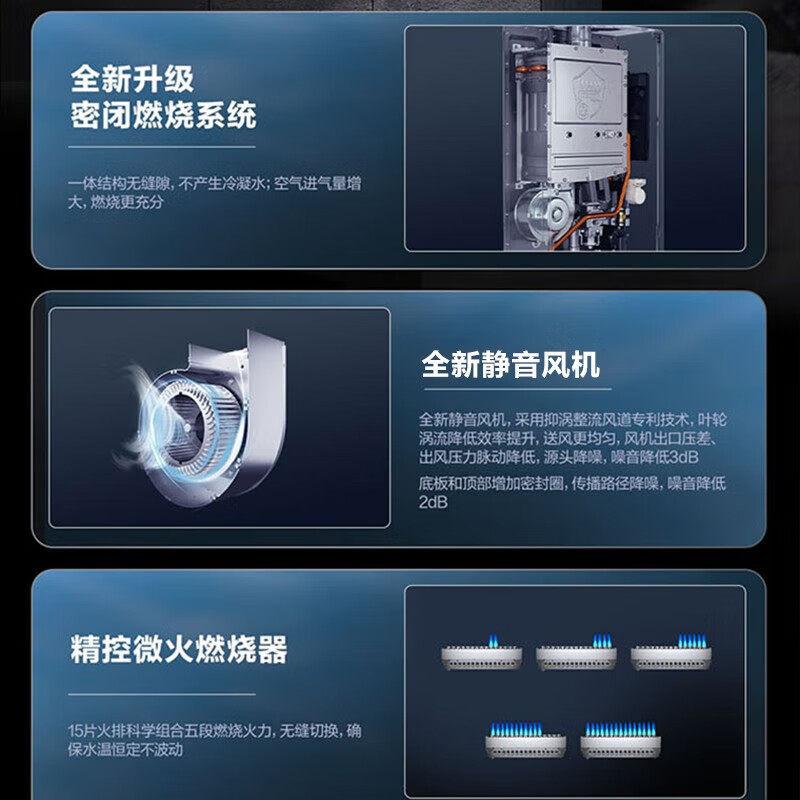 全新升级
密闭燃烧系统

一体结构无缝隙，不产生冷凝水；空气进气量增大，燃烧更充分

全新静音风机

全新静音风机，采用抑涡整流风道专利技术，叶轮涡流降低效率提升，送风更均匀，风机出口压差、出风压力脉动降低，源头降噪，噪音降低3dB

底板和顶部增加密封圈，传播路径降噪，噪音降低2dB

精控微火燃烧器

15片火排科学组合五段燃烧火力，无缝切换，确保水温恒定不波动