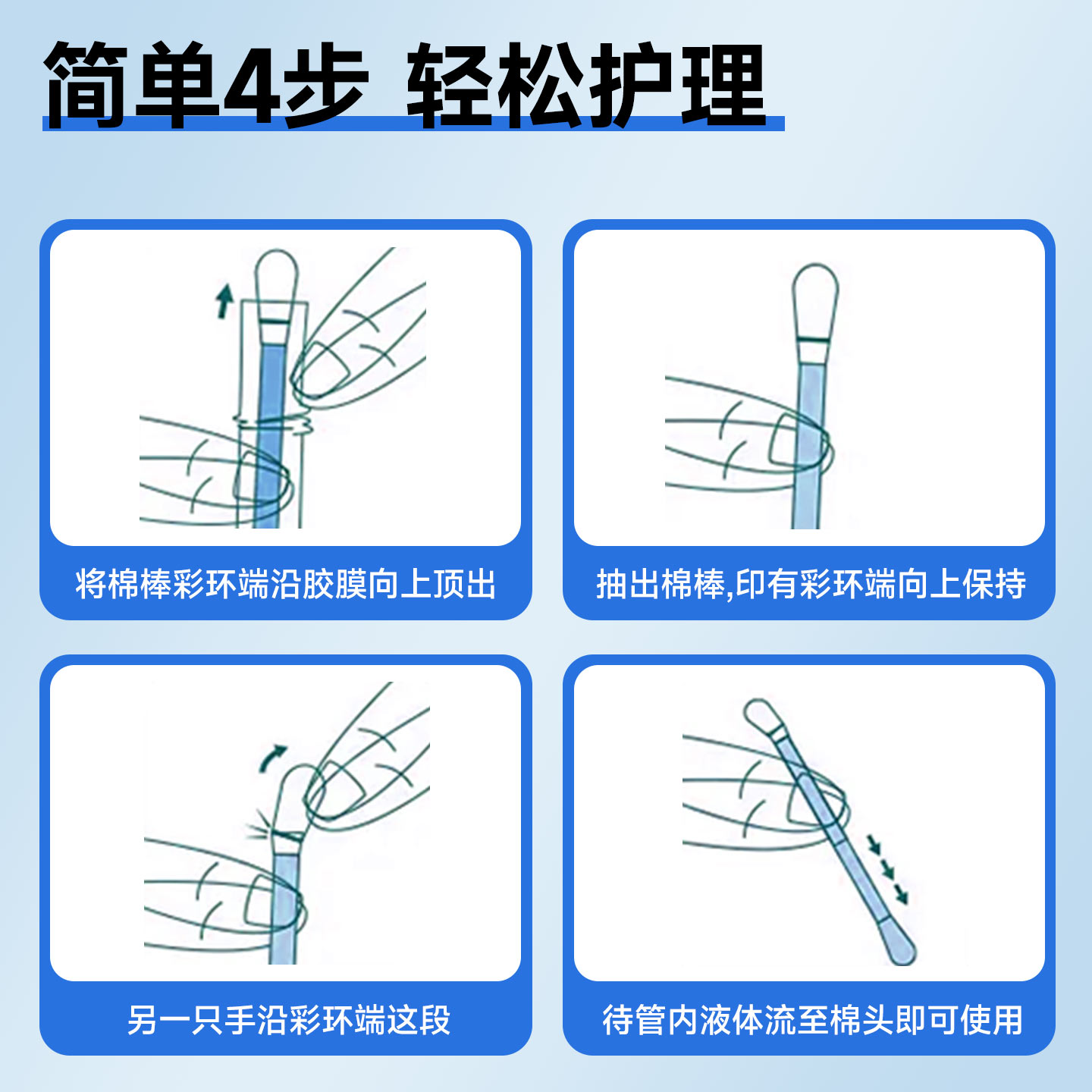 简单4步 轻松护理

将棉棒彩环端沿胶膜向上顶出

抽出棉棒,印有彩环端向上保持

另一只手沿彩环端这段

待管内液体流至棉头即可使用