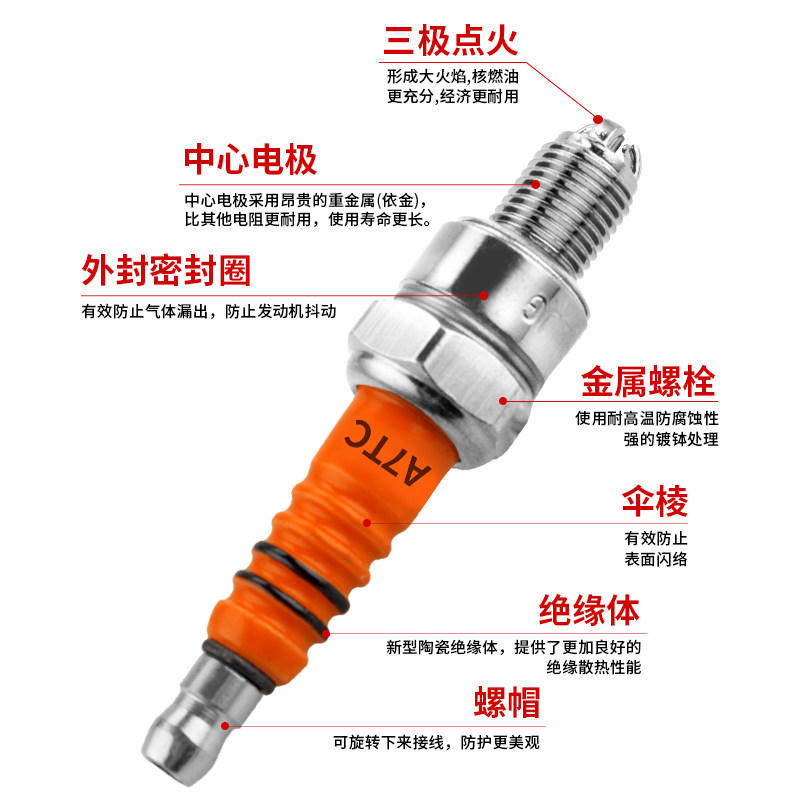 三极点火
形成大火焰,核燃油更充分,经济更耐用

中心电极
中心电极采用昂贵的重金属(依金),比其他电阻更耐用，使用寿命更长。

外封密封圈
有效防止气体漏出，防止发动机抖动

金属螺栓
使用耐高温防腐蚀性强的镀钵处理

A7TC

伞棱
有效防止表面闪络

绝缘体
新型陶瓷绝缘体，提供了更加良好的绝缘散热性能

螺帽
可旋转下来接线，防护更美观