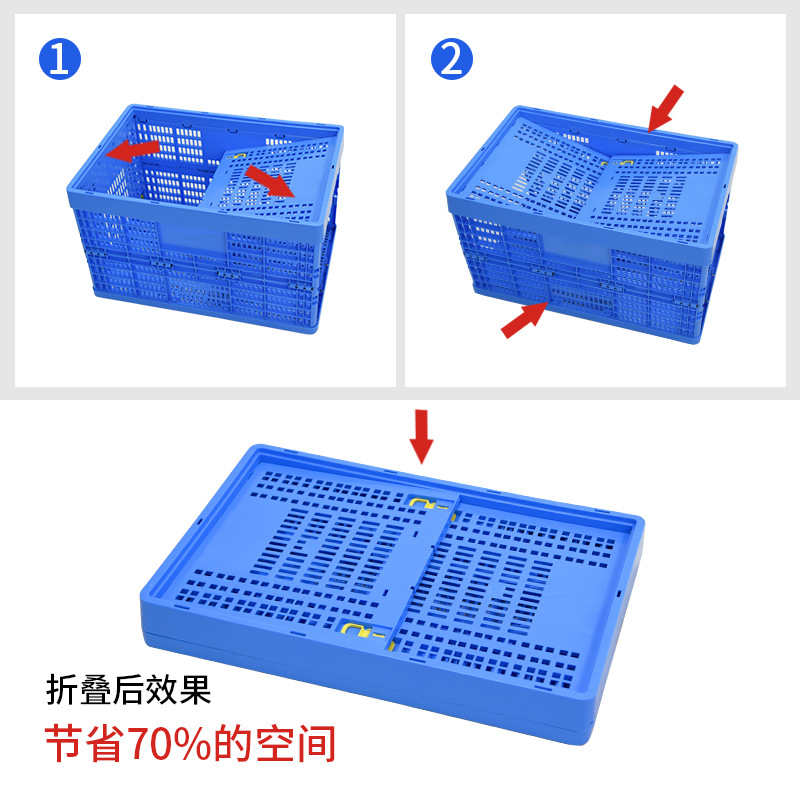 1

2

折叠后效果

节省70%的空间