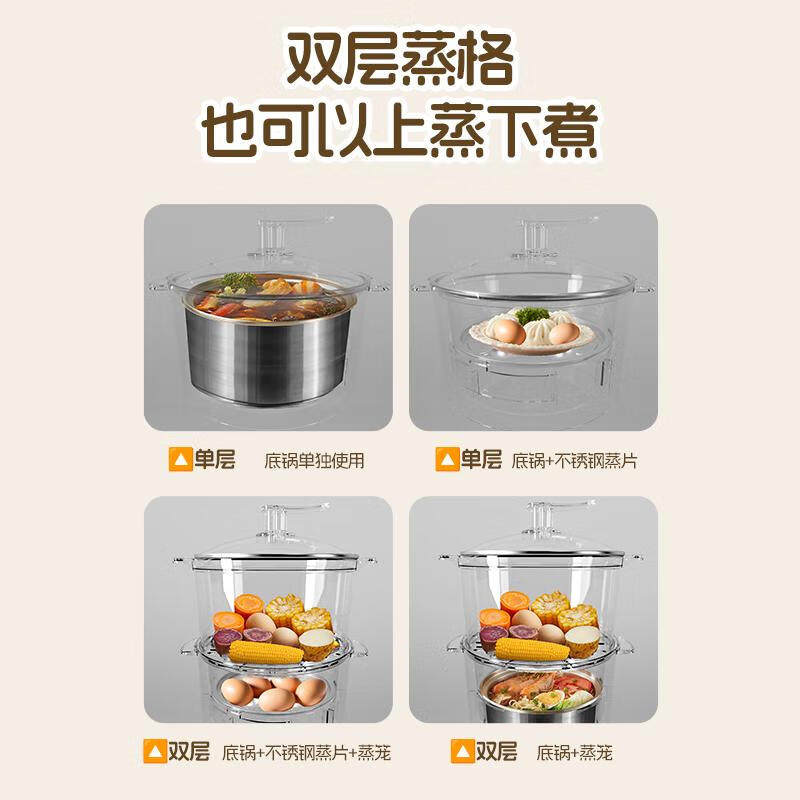 双层蒸格
也可以上蒸下煮

单层 底锅单独使用

单层 底锅+不锈钢蒸片

双层 底锅+不锈钢蒸片+蒸笼

双层 底锅+蒸笼