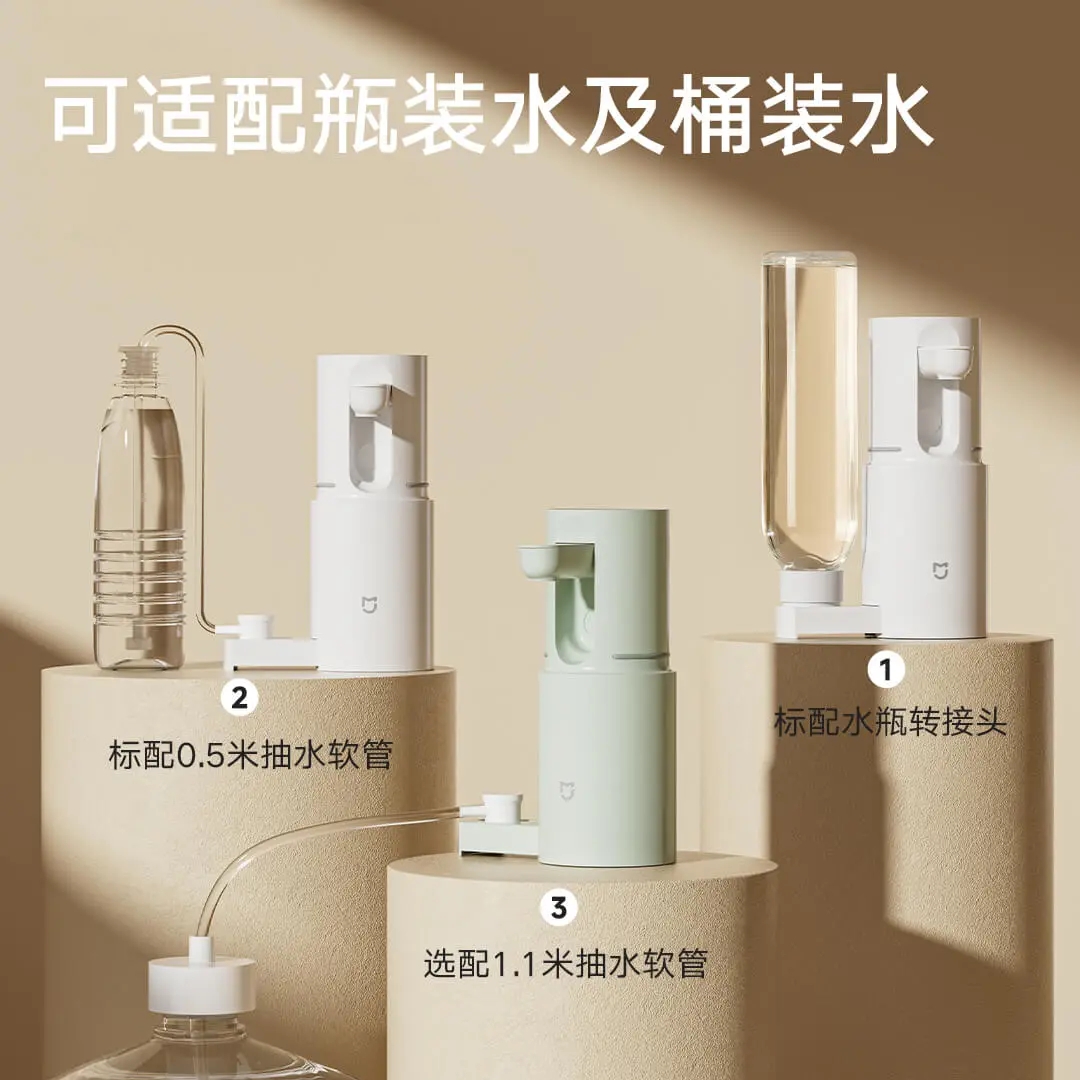 可适配瓶装水及桶装水

2
标配0.5米抽水软管

1
标配水瓶转接头

3
选配1.1米抽水软管