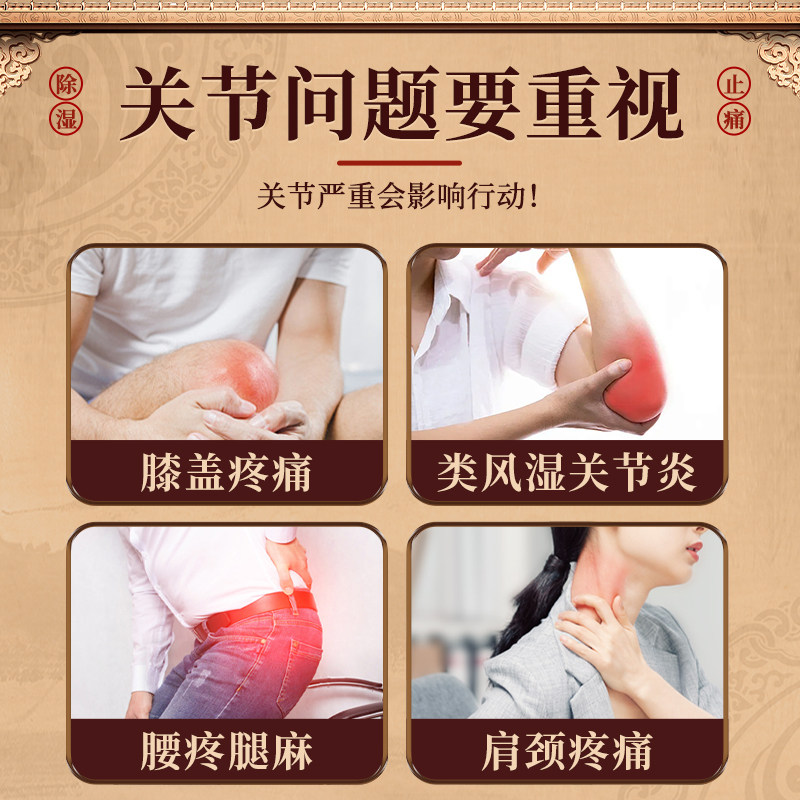 除湿

关节问题要重视

止痛

关节严重会影响行动！

膝盖疼痛

类风湿关节炎

腰疼腿麻

肩颈疼痛