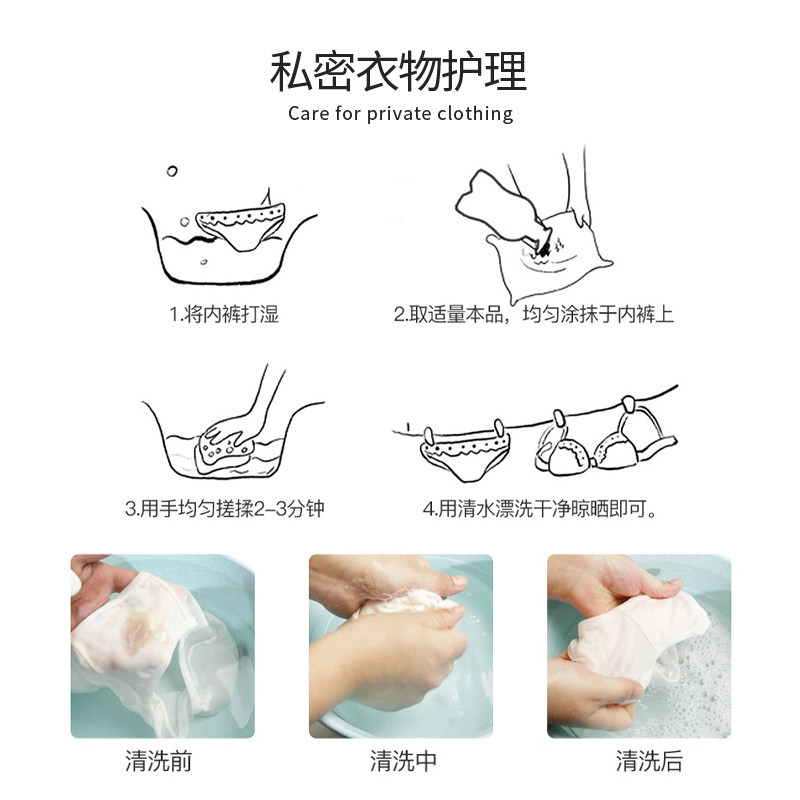 私密衣物护理
Care for private clothing

1.将内裤打湿

2.取适量本品，均匀涂抹于内裤上

3.用手均匀搓揉2-3分钟

4.用清水漂洗干净晾晒即可。

清洗前

清洗中

清洗后