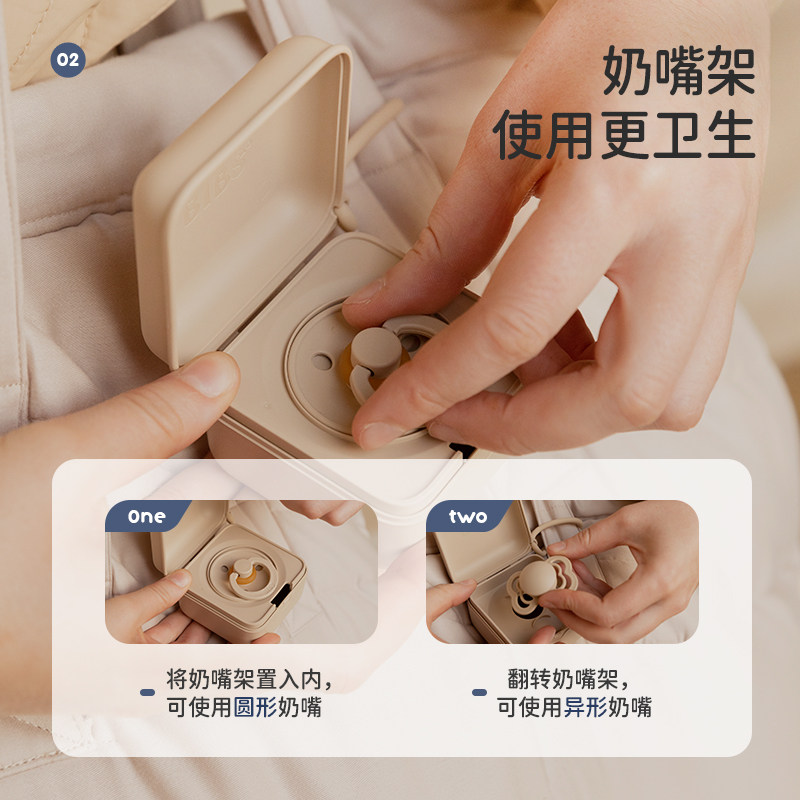 02

奶嘴架
使用更卫生

One

将奶嘴架置入内，
可使用圆形奶嘴

two

翻转奶嘴架，
可使用异形奶嘴