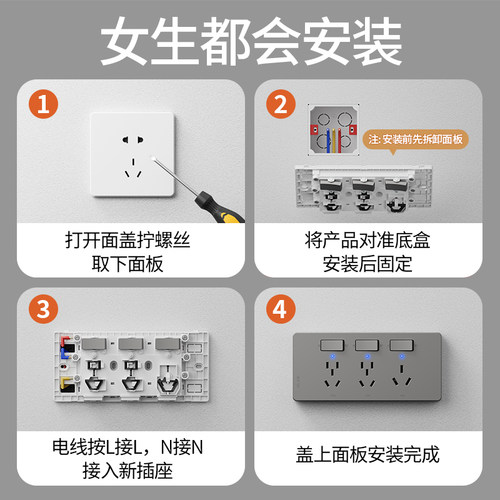 女生都会安装

1
打开面盖拧螺丝
取下面板

2
注: 安装前先拆卸面板
将产品对准底盒
安装后固定

3
电线按L接L，N接N
接入新插座

4
盖上面板安装完成