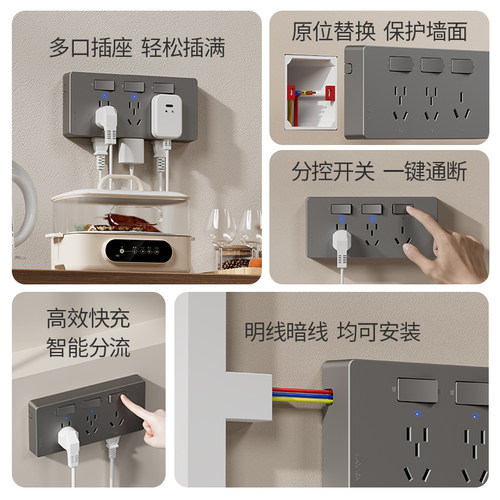 多口插座 轻松插满

原位替换 保护墙面

分控开关 一键通断

高效快充
智能分流

明线暗线 均可安装