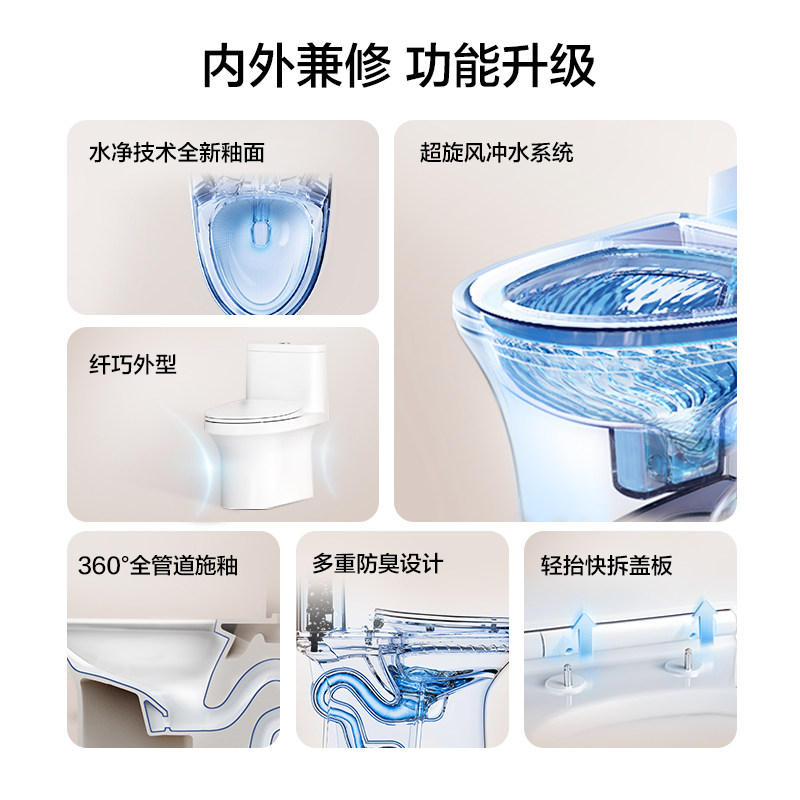 内外兼修 功能升级

水净技术全新釉面

超旋风冲水系统

纤巧外型

360°全管道施釉

多重防臭设计

轻抬快拆盖板