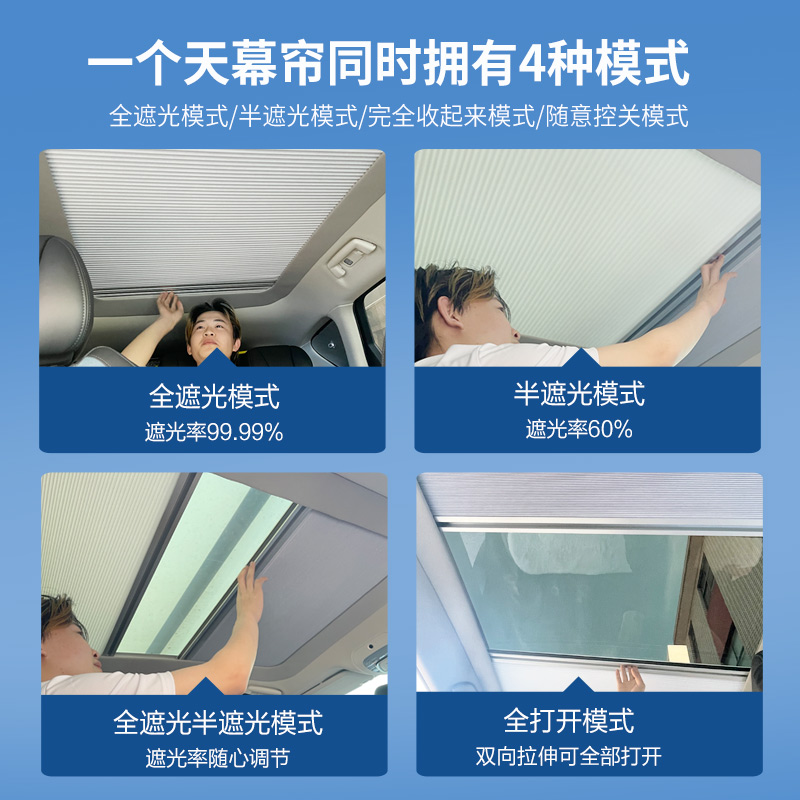 一个天幕帘同时拥有4种模式

全遮光模式/半遮光模式/完全收起来模式/随意控关模式

全遮光模式
遮光率99.99%

半遮光模式
遮光率60%

全遮光半遮光模式
遮光率随心调节

全打开模式
双向拉伸可全部打开