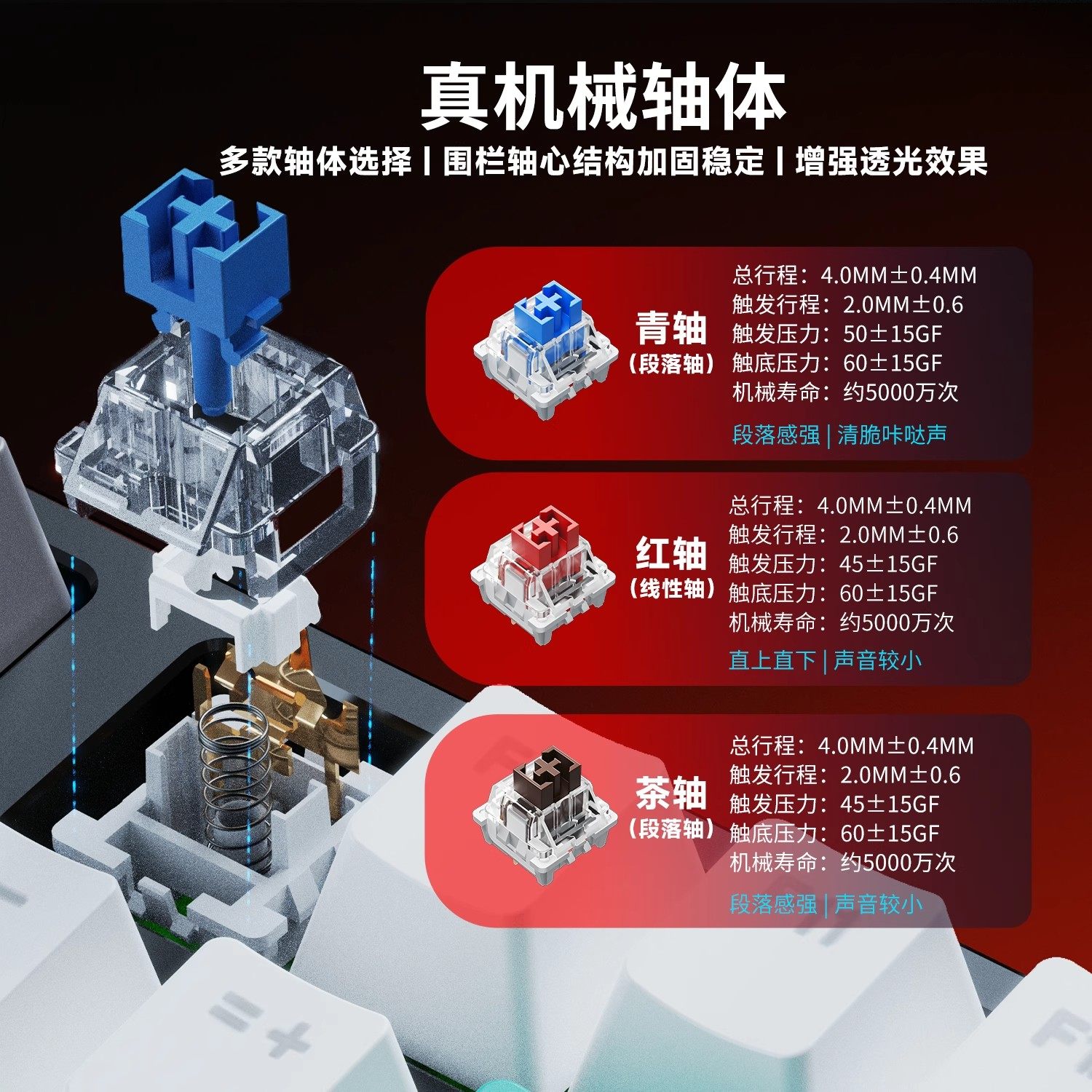 真机械轴体

多款轴体选择 | 围栏轴心结构加固稳定 | 增强透光效果

青轴
（段落轴）

总行程：4.0MM±0.4MM
触发行程：2.0MM±0.6
触发压力：50±15GF
触底压力：60±15GF
机械寿命：约5000万次

段落感强 | 清脆咔哒声

红轴
（线性轴）

总行程：4.0MM±0.4MM
触发行程：2.0MM±0.6
触发压力：45±15GF
触底压力：60±15GF
机械寿命：约5000万次

直上直下 | 声音较小

茶轴
（段落轴）

总行程：4.0MM±0.4MM
触发行程：2.0MM±0.6
触发压力：45±15GF
触底压力：60±15GF
机械寿命：约5000万次

段落感强 | 声音较小

=
+