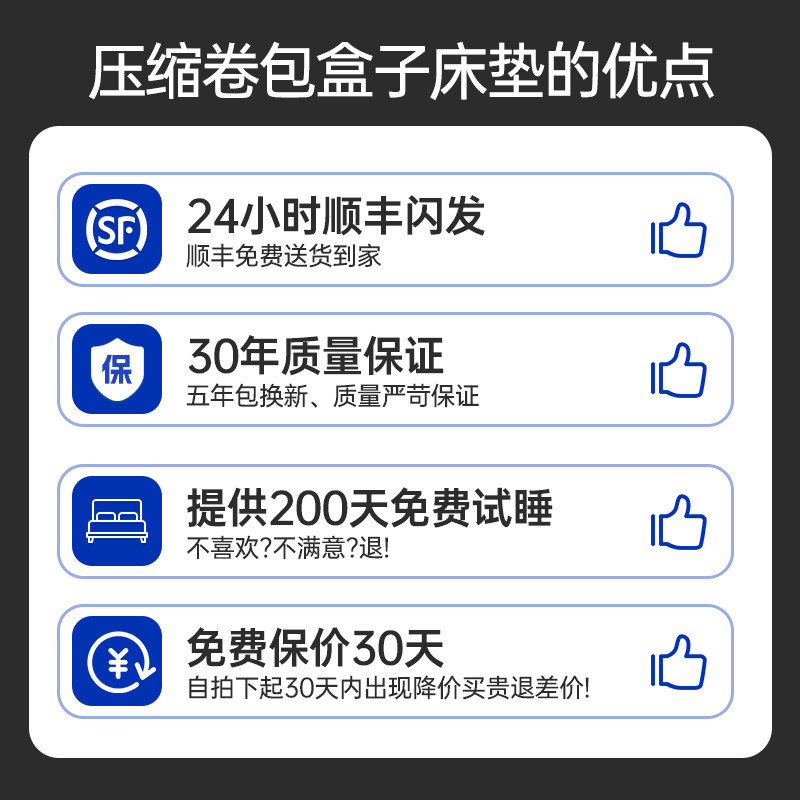 压缩卷包盒子床垫的优点

SF

24小时顺丰闪发
顺丰免费送货到家

保

30年质量保证
五年包换新、质量严苛保证

提供200天免费试睡
不喜欢?不满意?退!

¥

免费保价30天
自拍下起30天内出现降价买贵退差价!