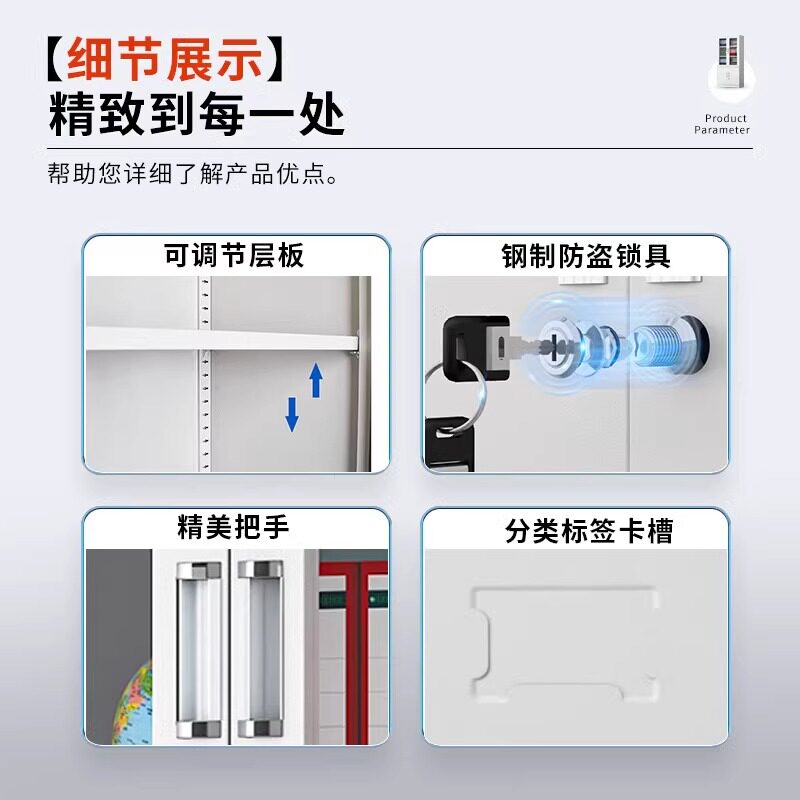 【细节展示】
精致到每一处

Product Parameter

帮助您详细了解产品优点。

可调节层板

钢制防盗锁具

精美把手

分类标签卡槽